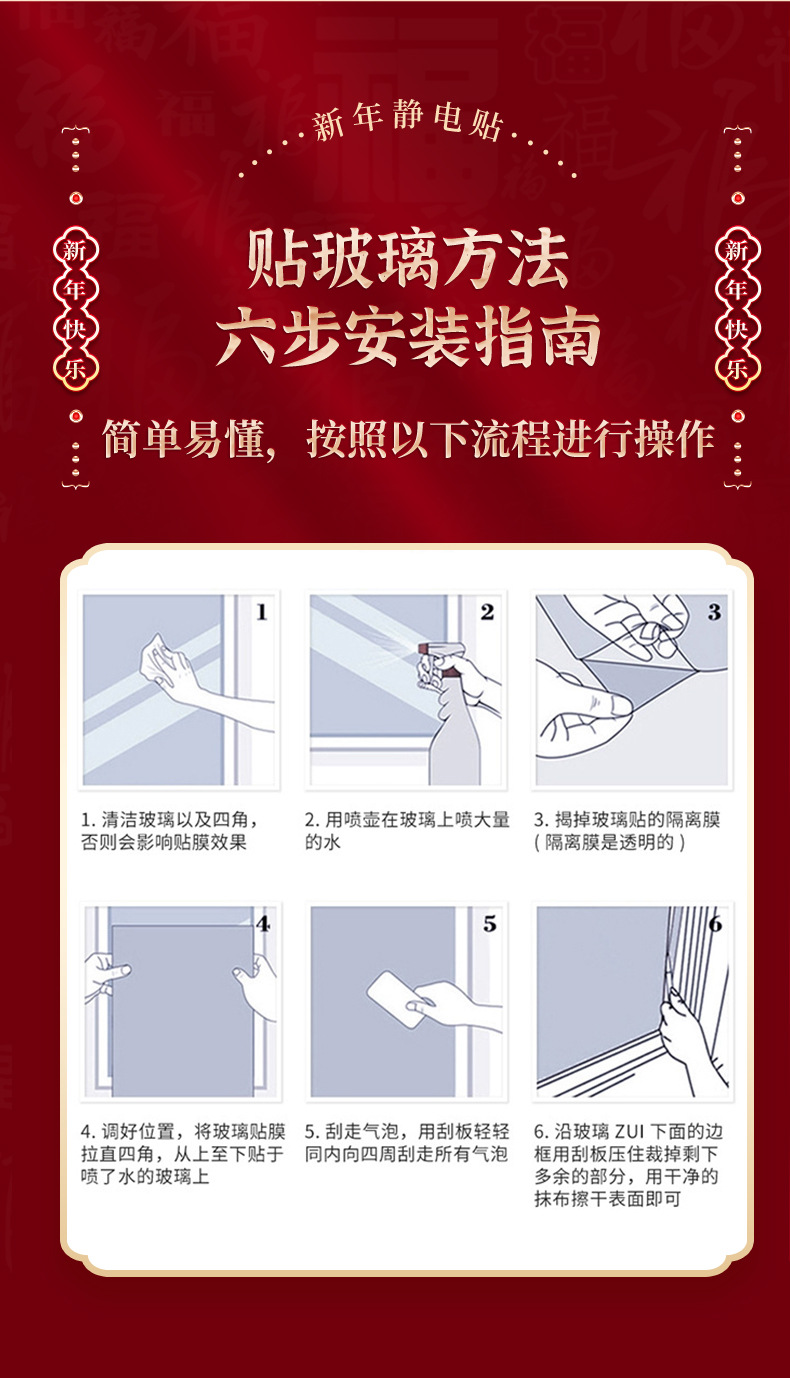 新年静电贴

新年快乐

贴玻璃方法
六步安装指南

新年快乐

简单易懂，按照以下流程进行操作

1

1. 清洁玻璃以及四角，否则会影响贴膜效果

2

2. 用喷壶在玻璃上喷大量的水

3

3. 揭掉玻璃贴的隔离膜（隔离膜是透明的）

4

4. 调好位置，将玻璃贴膜拉直四角，从上至下贴于喷了水的玻璃上

5

5. 刮走气泡，用刮板轻轻同内向四周刮走所有气泡

6

6. 沿玻璃 ZUI 下面的边框用刮板压住裁掉剩下多余的部分，用干净的抹布擦干表面即可