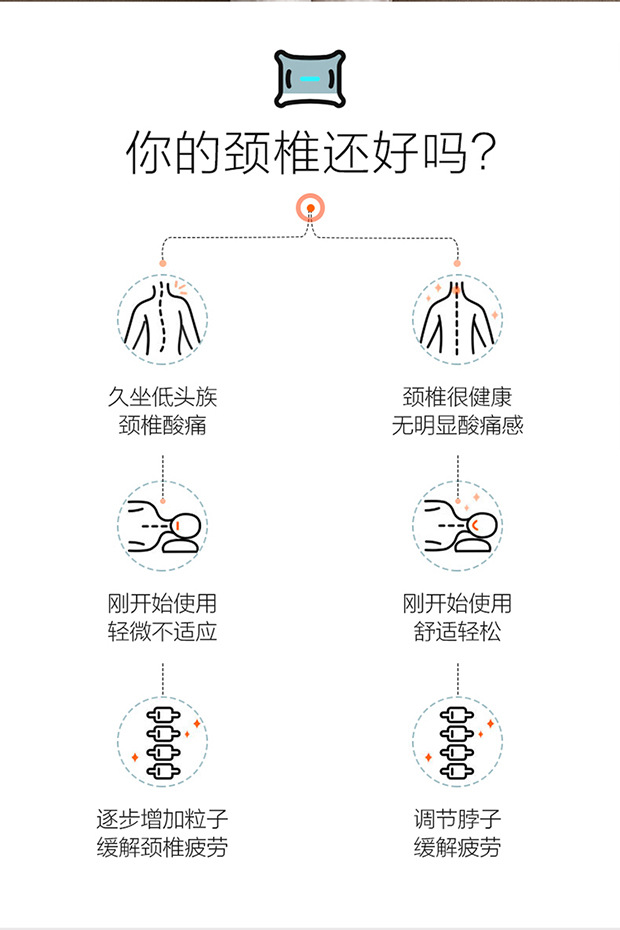 你的颈椎还好吗?

久坐低头族
颈椎酸痛

刚开始使用
轻微不适应

逐步增加粒子
缓解颈椎疲劳

颈椎很健康
无明显酸痛感

刚开始使用
舒适轻松

调节脖子
缓解疲劳