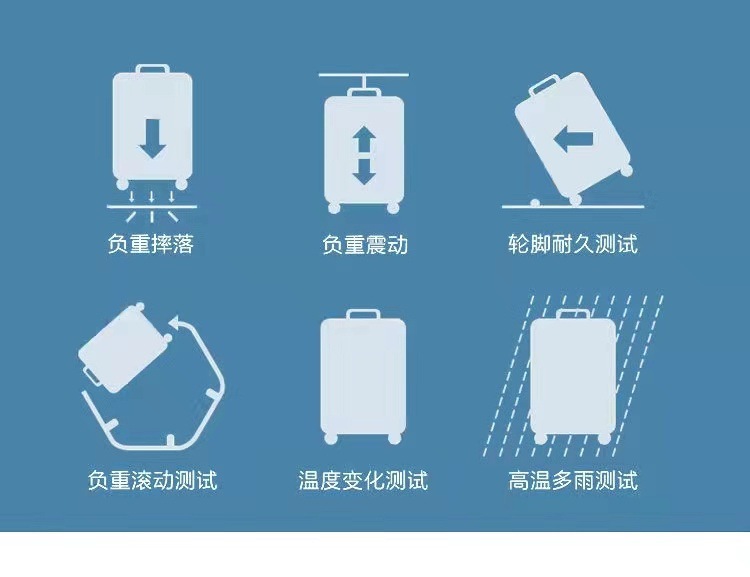 负重摔落

负重震动

轮脚耐久测试

负重滚动测试

温度变化测试

高温多雨测试