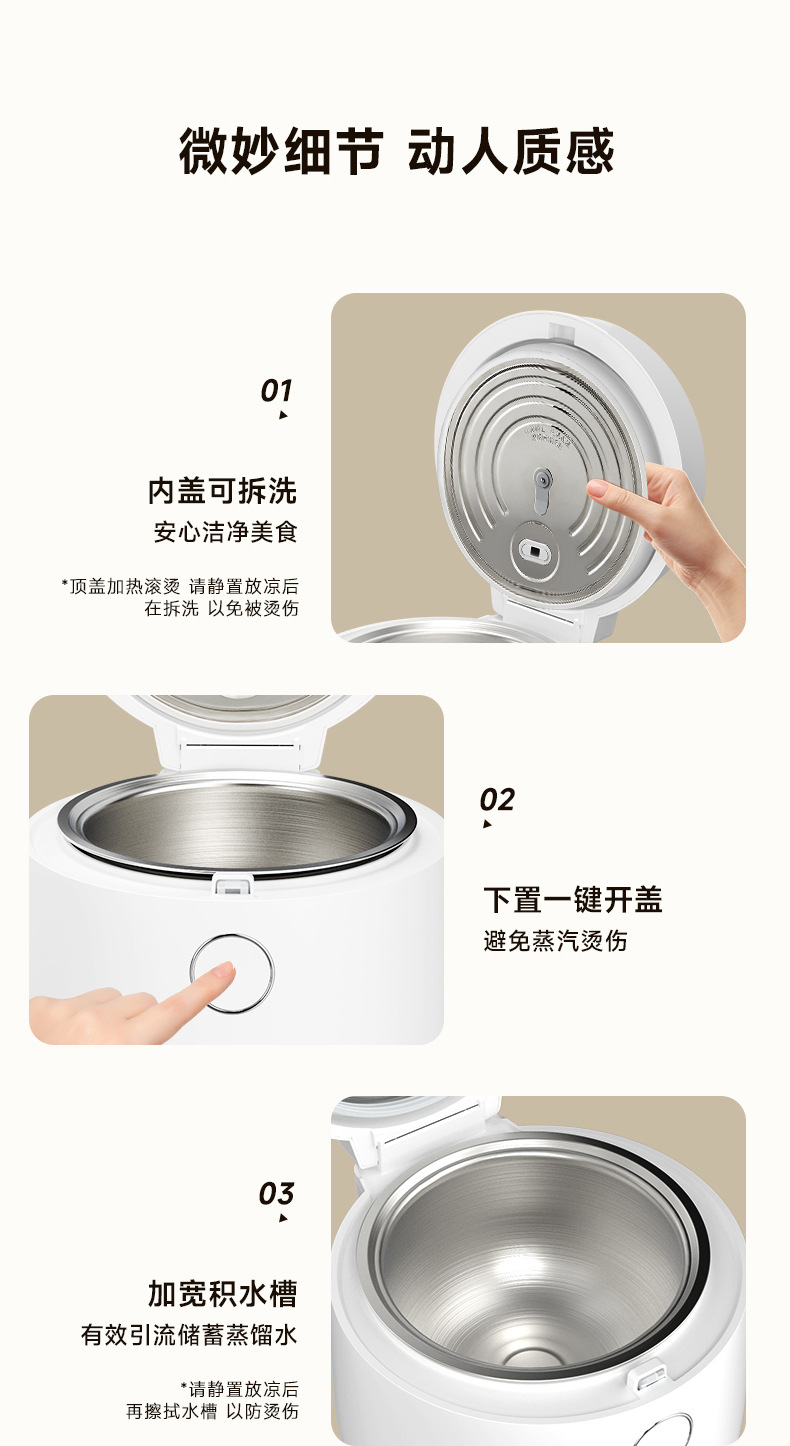 微妙细节 动人质感

01

内盖可拆洗
安心洁净美食

*顶盖加热滚烫 请静置放凉后在拆洗 以免被烫伤

02

下置一键开盖
避免蒸汽烫伤

03

加宽积水槽
有效引流储蓄蒸馏水

*请静置放凉后再擦拭水槽 以防烫伤