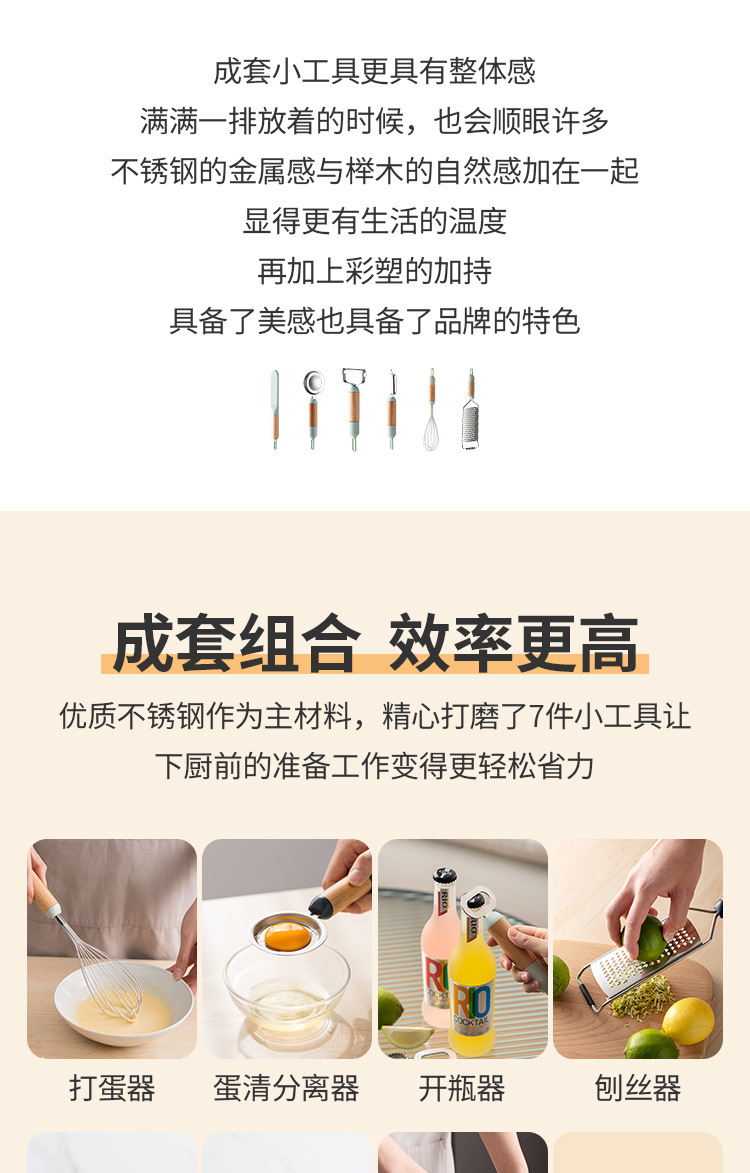 成套小工具更具有整体感
满满一排放着的时候，也会顺眼许多
不锈钢的金属感与榉木的自然感加在一起
显得更有生活的温度
再加上彩塑的加持
具备了美感也具备了品牌的特色

成套组合 效率更高
优质不锈钢作为主材料，精心打磨了7件小工具让下厨前的准备工作变得更轻松省力

RIO
RIO COCKTAIL

打蛋器
蛋清分离器
开瓶器
刨丝器