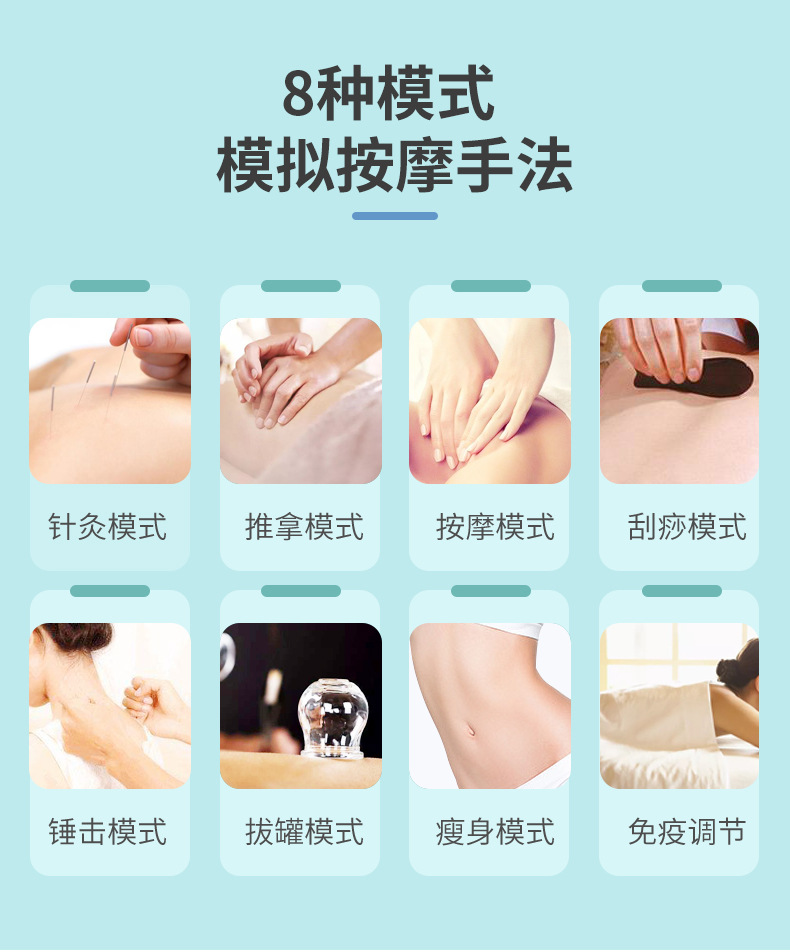 8种模式
模拟按摩手法

针灸模式

推拿模式

按摩模式

刮痧模式

锤击模式

拔罐模式

瘦身模式

免疫调节