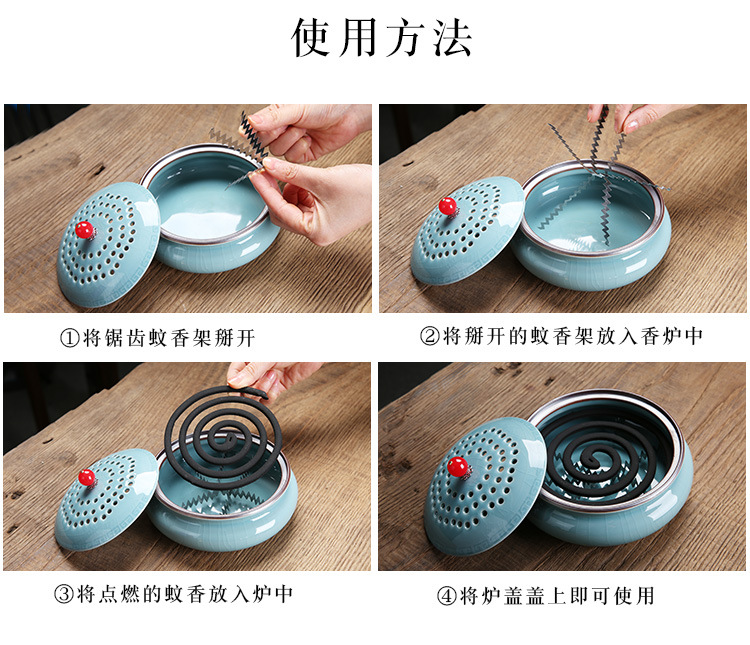 使用方法

①将锯齿蚊香架掰开

②将掰开的蚊香架放入香炉中

③将点燃的蚊香放入炉中

④将炉盖盖上即可使用