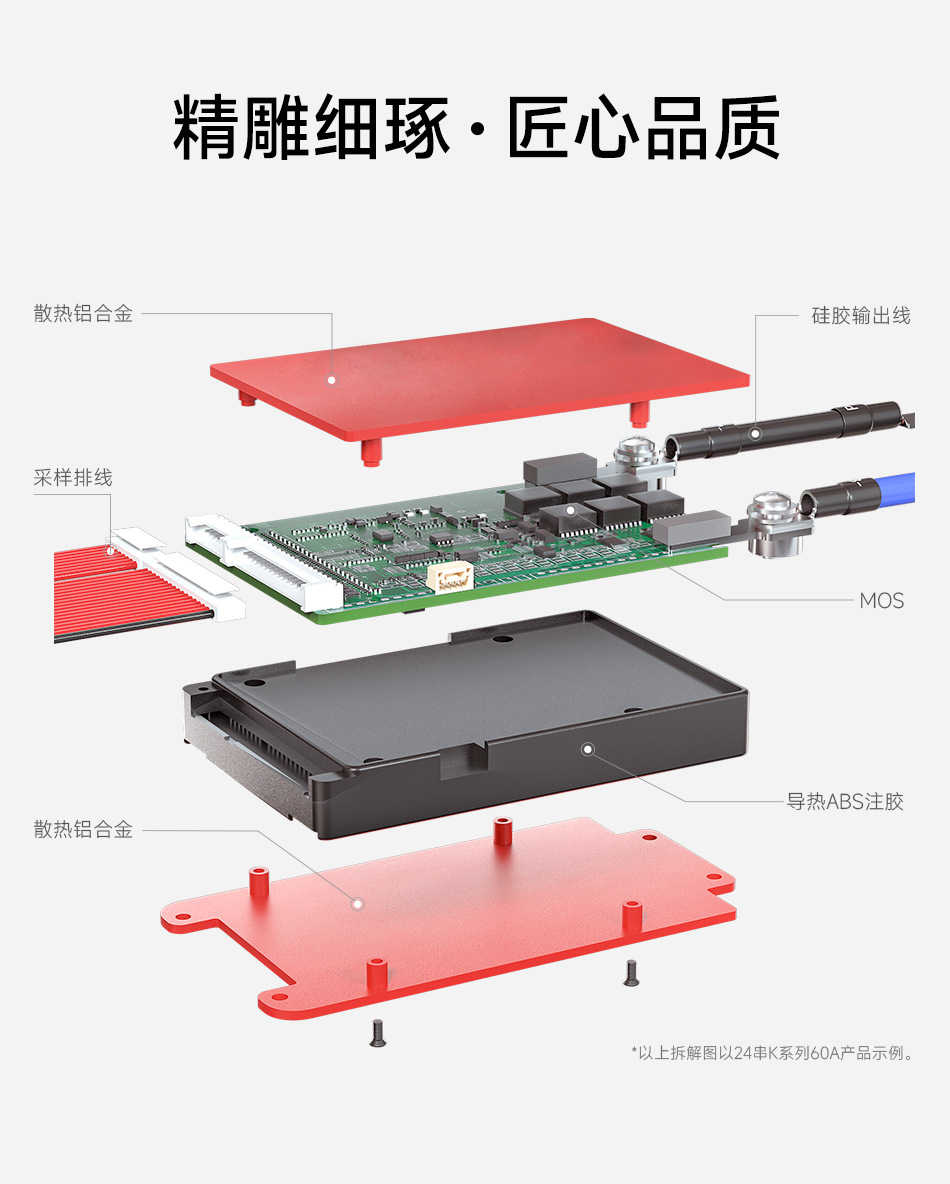 精雕细琢 · 匠心品质

散热铝合金

硅胶输出线

采样排线

MOS

导热ABS注胶

散热铝合金

*以上拆解图以24串K系列60A产品示例。