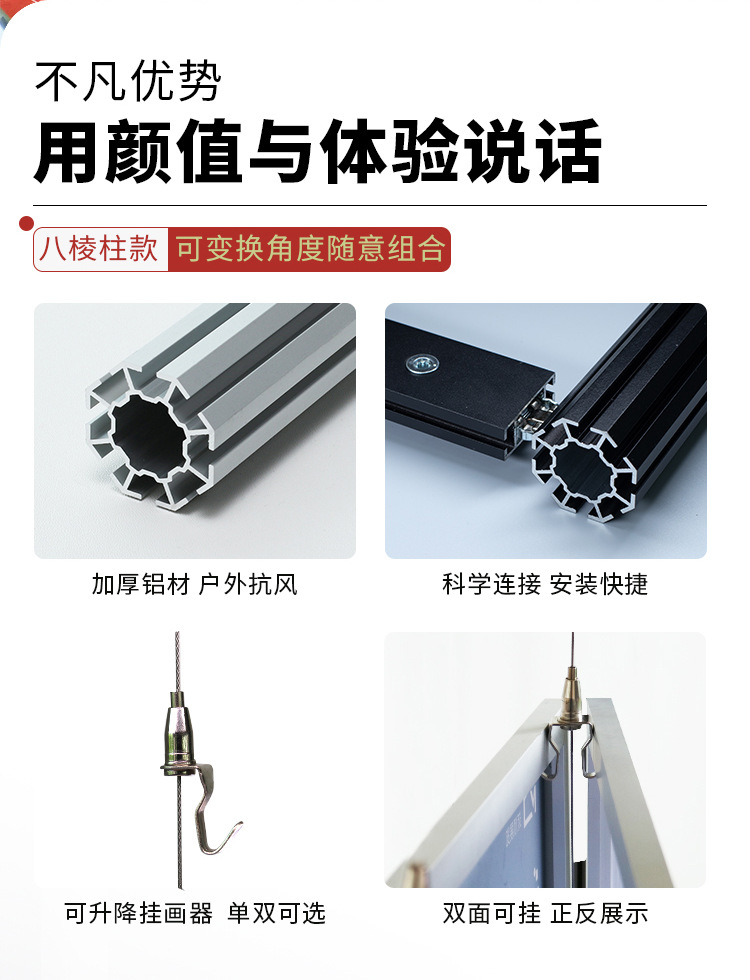 不凡优势
用颜值与体验说话

八棱柱款 可变换角度随意组合

加厚铝材 户外抗风

科学连接 安装快捷

可升降挂画器 单双可选

双面可挂 正反展示