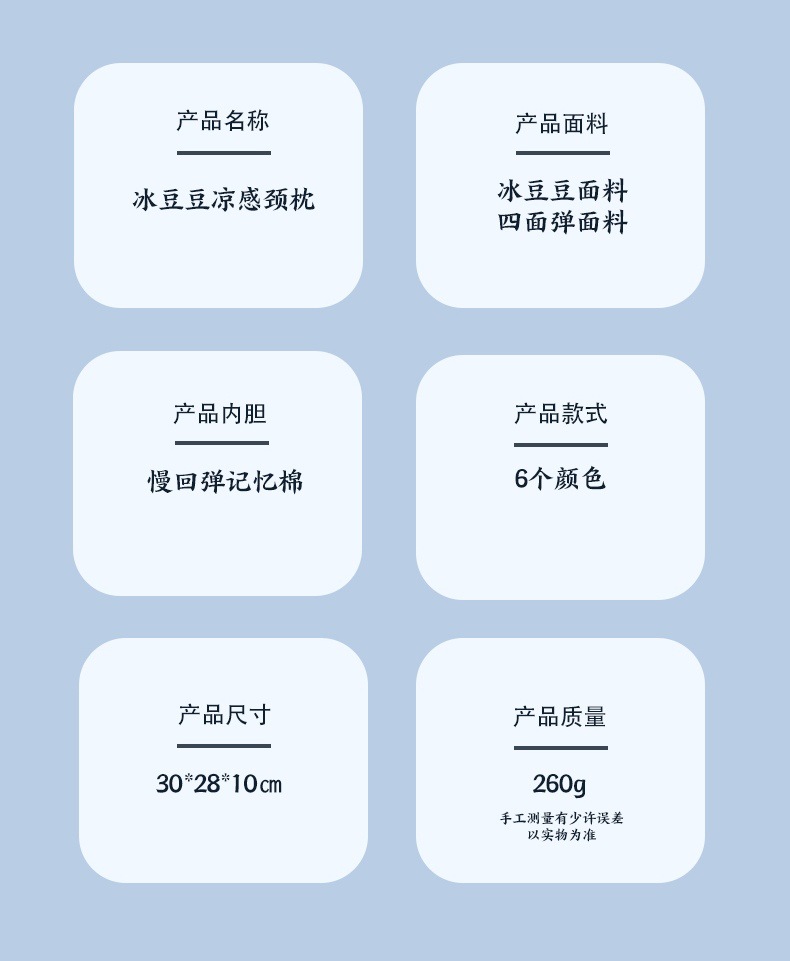 产品名称

冰豆豆凉感颈枕

产品面料

冰豆豆面料
四面弹面料

产品内胆

慢回弹记忆棉

产品款式

6个颜色

产品尺寸

30*28*10㎝

产品质量

260g

手工测量有少许误差
以实物为准