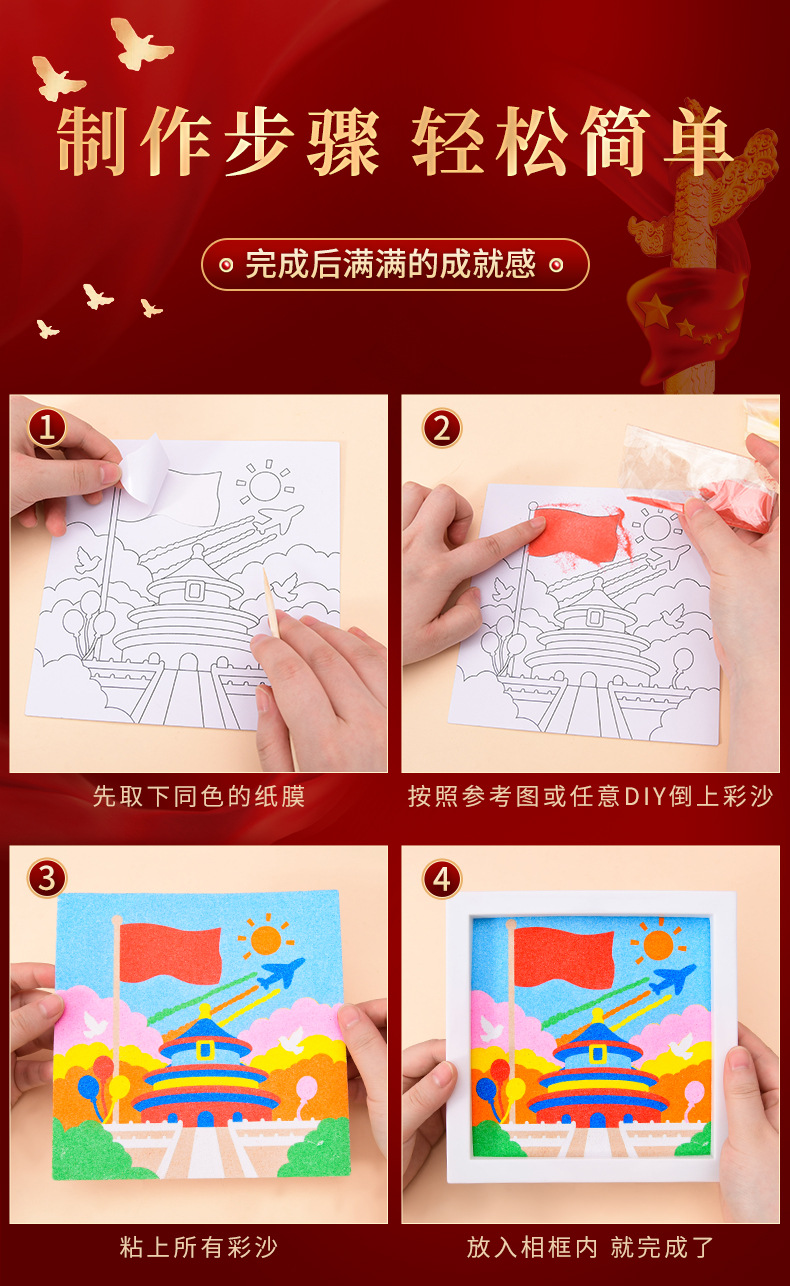 制作步骤 轻松简单

完成后满满的成就感

1

先取下同色的纸膜

2

按照参考图或任意DIY倒上彩沙

3

粘上所有彩沙

4

放入相框内 就完成了