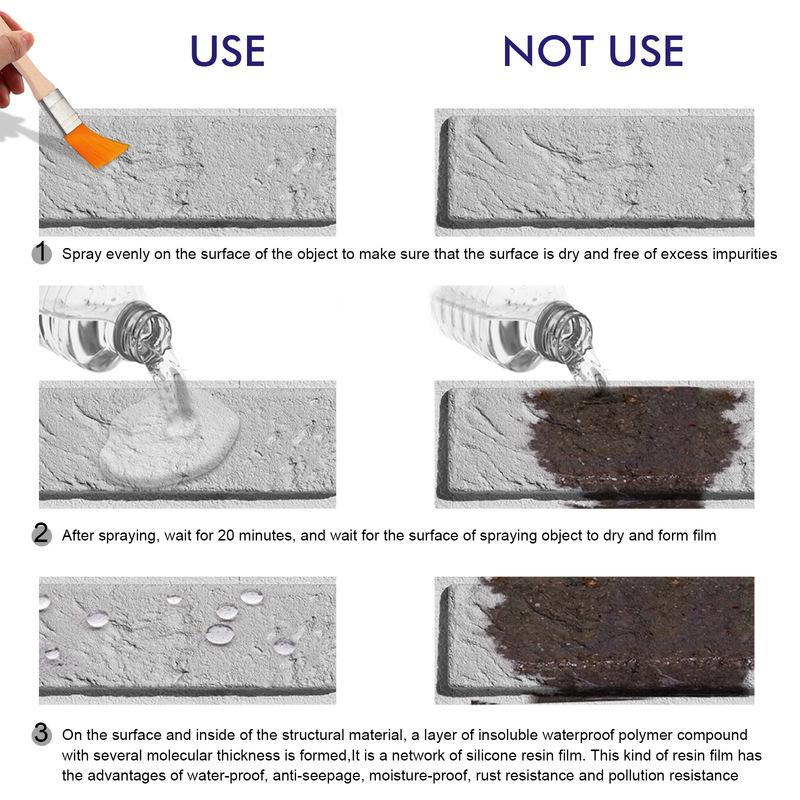 USE

NOT USE

1 Spray evenly on the surface of the object to make sure that the surface is dry and free of excess impurities

2 After spraying, wait for 20 minutes, and wait for the surface of spraying object to dry and form film

3 On the surface and inside of the structural material, a layer of insoluble waterproof polymer compound with several molecular thickness is formed,It is a network of silicone resin film. This kind of resin film has the advantages of water-proof, anti-seepage, moisture-proof, rust resistance and pollution resistance