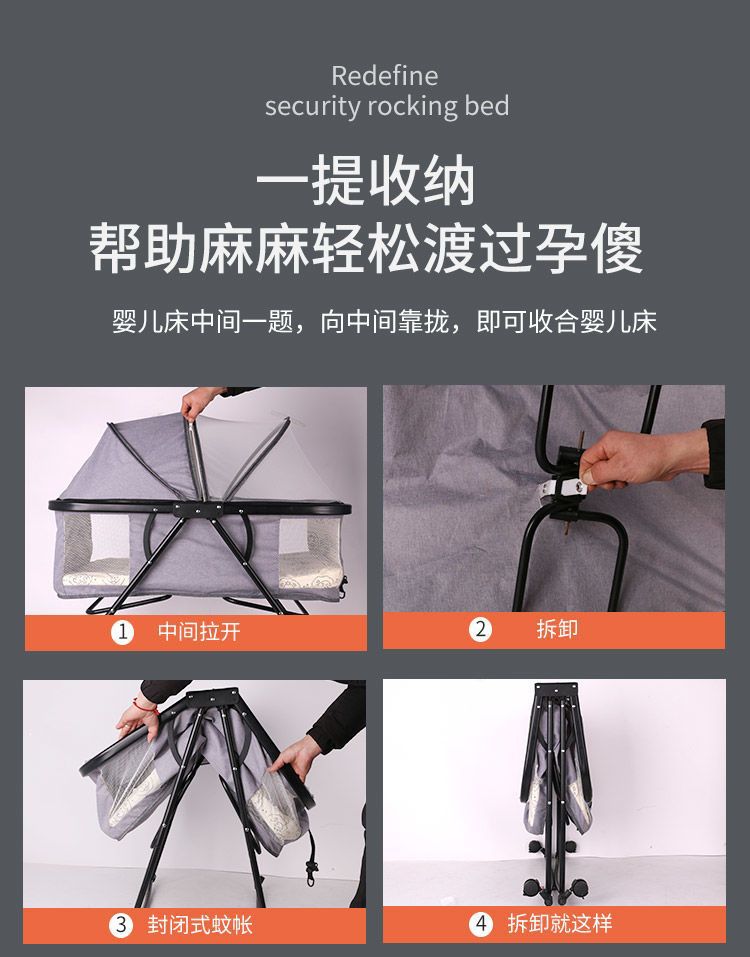 Redefine
security rocking bed

一提收纳
帮助麻麻轻松渡过孕傻

婴儿床中间一题，向中间靠拢，即可收合婴儿床

① 中间拉开

② 拆卸

③ 封闭式蚊帐

④ 拆卸就这样