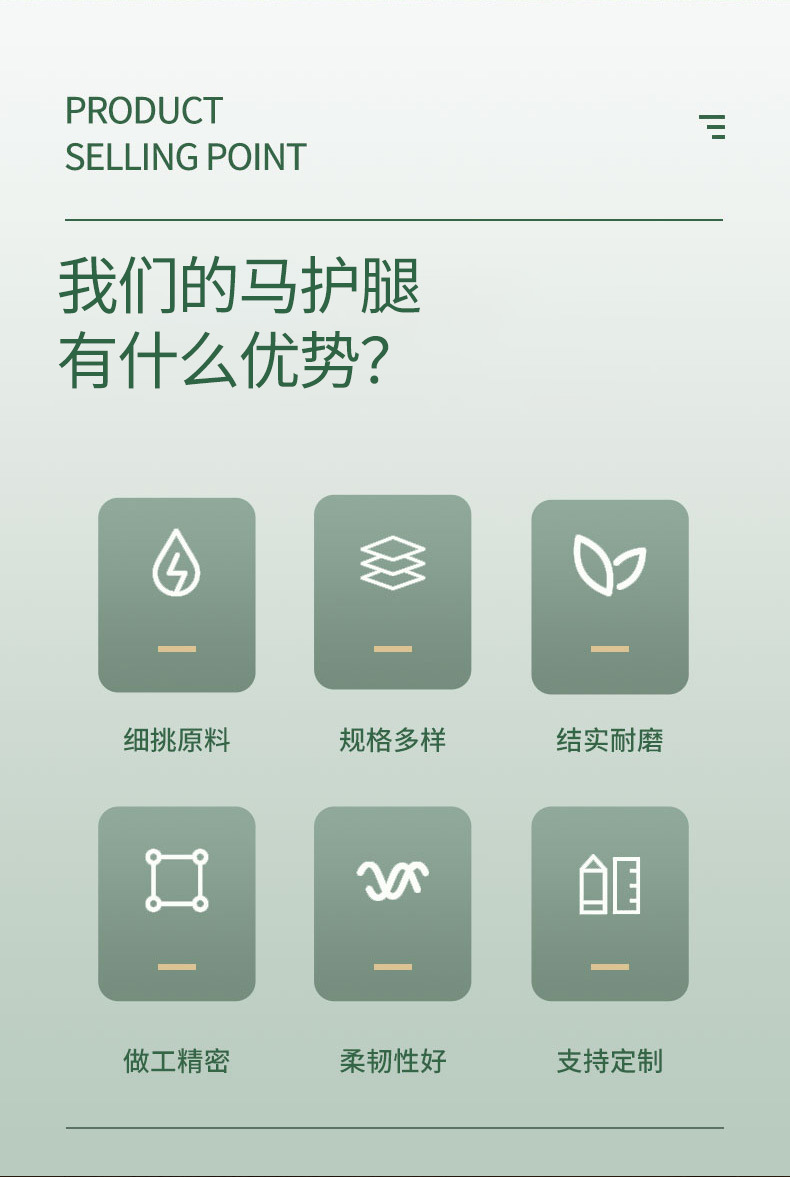 PRODUCT
SELLING POINT

我们的马护腿
有什么优势?

细挑原料

规格多样

结实耐磨

做工精密

柔韧性好

支持定制