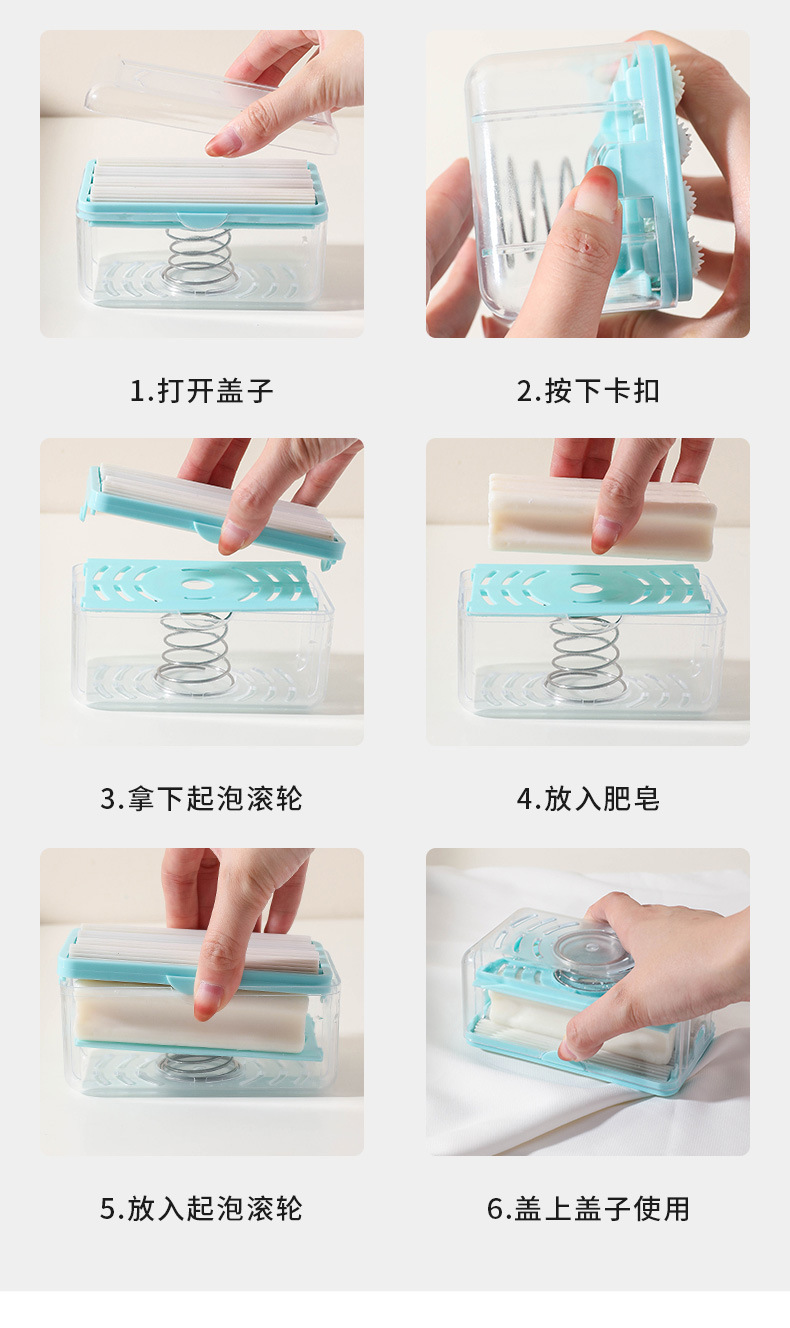 1.打开盖子

2.按下卡扣

3.拿下起泡滚轮

4.放入肥皂

5.放入起泡滚轮

6.盖上盖子使用