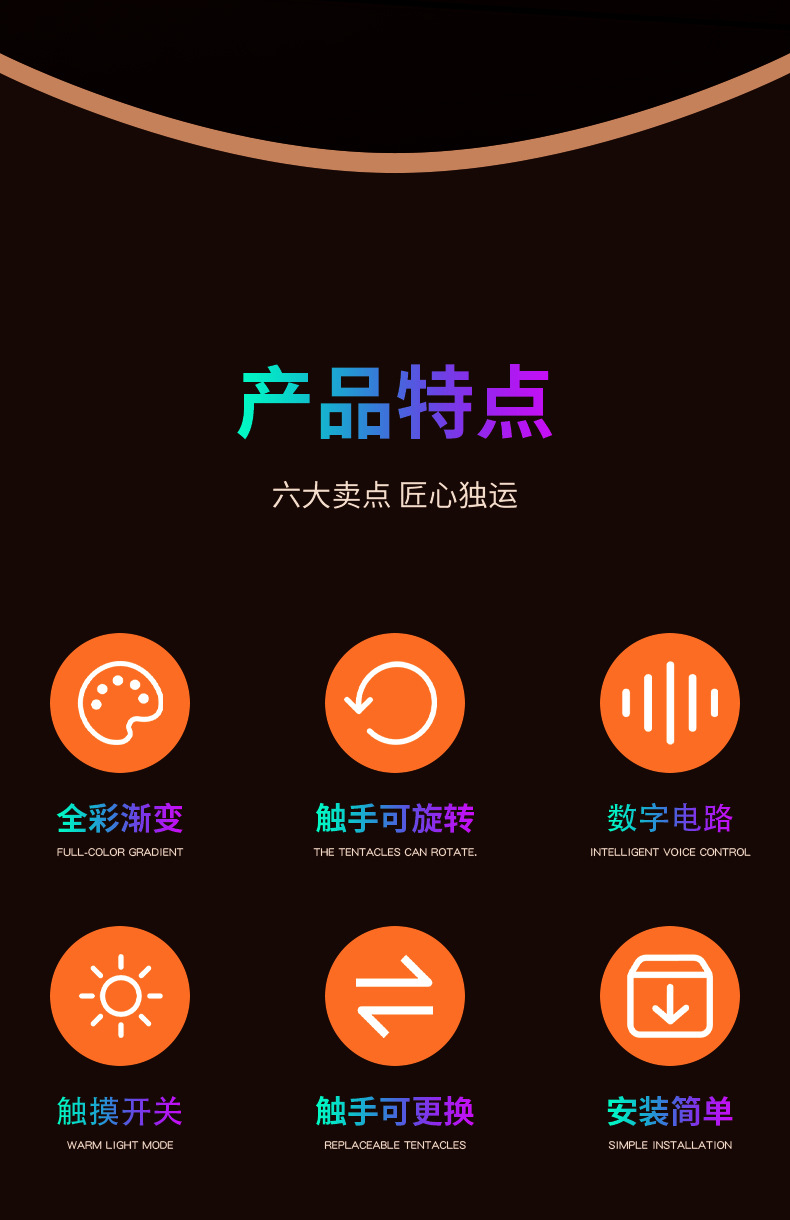 产品特点

六大卖点 匠心独运

全彩渐变
FULL-COLOR GRADIENT

触手可旋转
THE TENTACLES CAN ROTATE.

数字电路
INTELLIGENT VOICE CONTROL

触摸开关
WARM LIGHT MODE

触手可更换
REPLACEABLE TENTACLES

安装简单
SIMPLE INSTALLATION