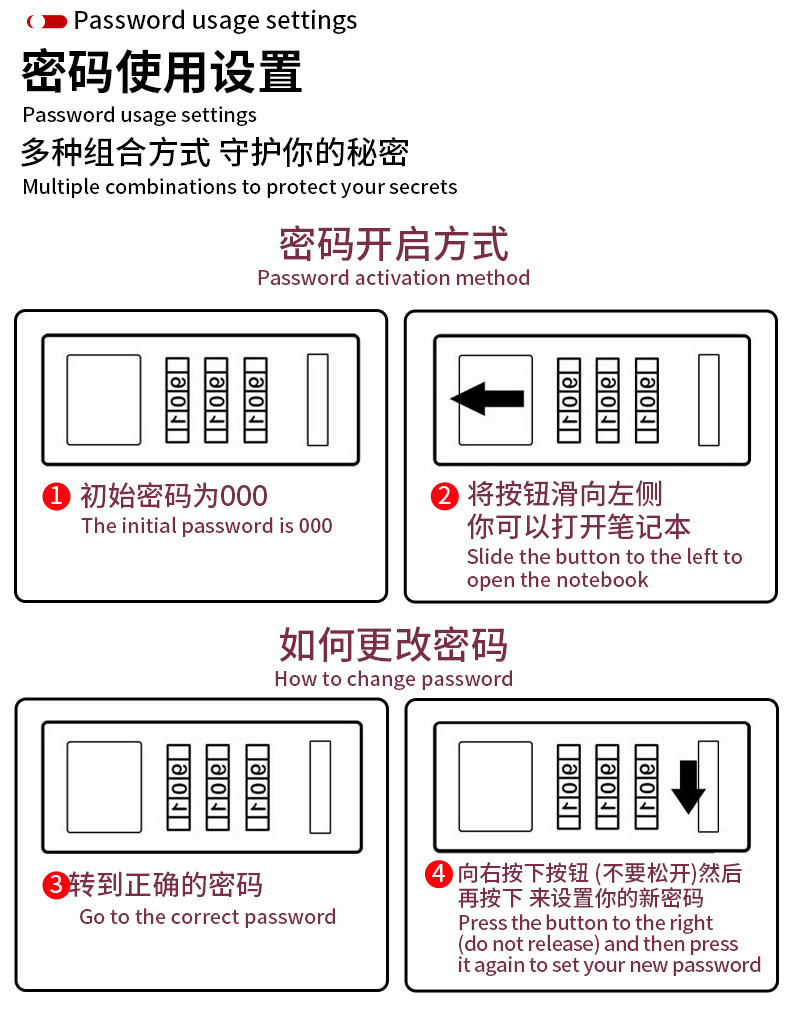 Password usage settings

密码使用设置

Password usage settings

多种组合方式 守护你的秘密

Multiple combinations to protect your secrets

密码开启方式

Password activation method

9 0 1 9 0 1 9 0 1

1 初始密码为000

The initial password is 000

9 0 1 9 0 1 9 0 1

2 将按钮滑向左侧 你可以打开笔记本

Slide the button to the left to open the notebook

如何更改密码

How to change password

9 0 1 9 0 1 9 0 1

3 转到正确的密码

Go to the correct password

9 0 1 9 0 1 9 0 1

4 向右按下按钮 (不要松开)然后再按下 来设置你的新密码

Press the button to the right (do not release) and then press it again to set your new password