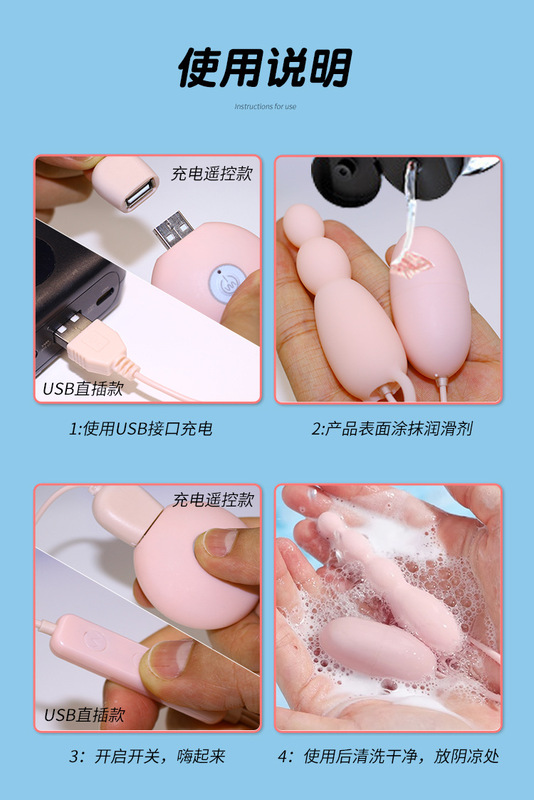 使用说明

Instructions for use

充电遥控款

USB直插款

1:使用USB接口充电

2:产品表面涂抹润滑剂

充电遥控款

USB直插款

3：开启开关，嗨起来

4：使用后清洗干净，放阴凉处