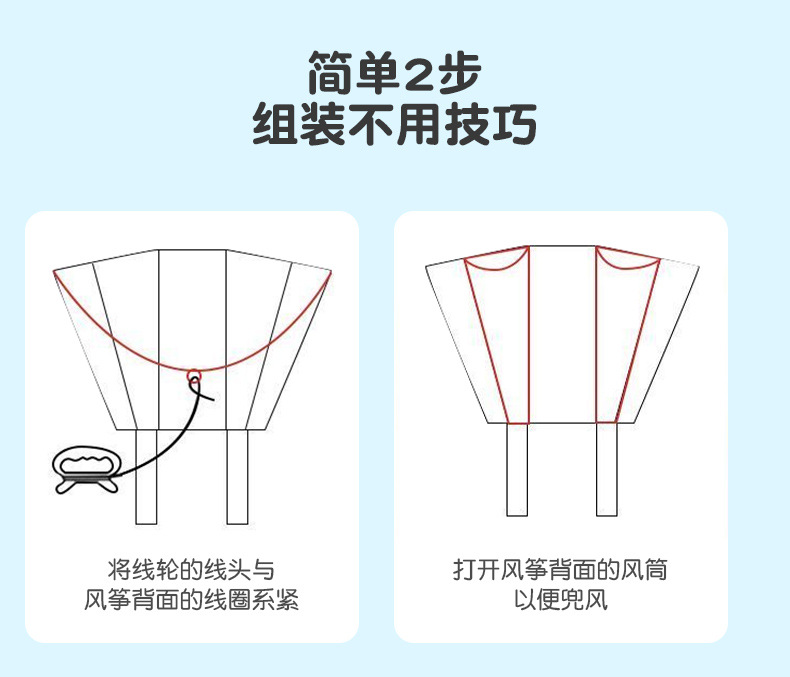 简单2步
组装不用技巧

将线轮的线头与
风筝背面的线圈系紧

打开风筝背面的风筒
以便兜风