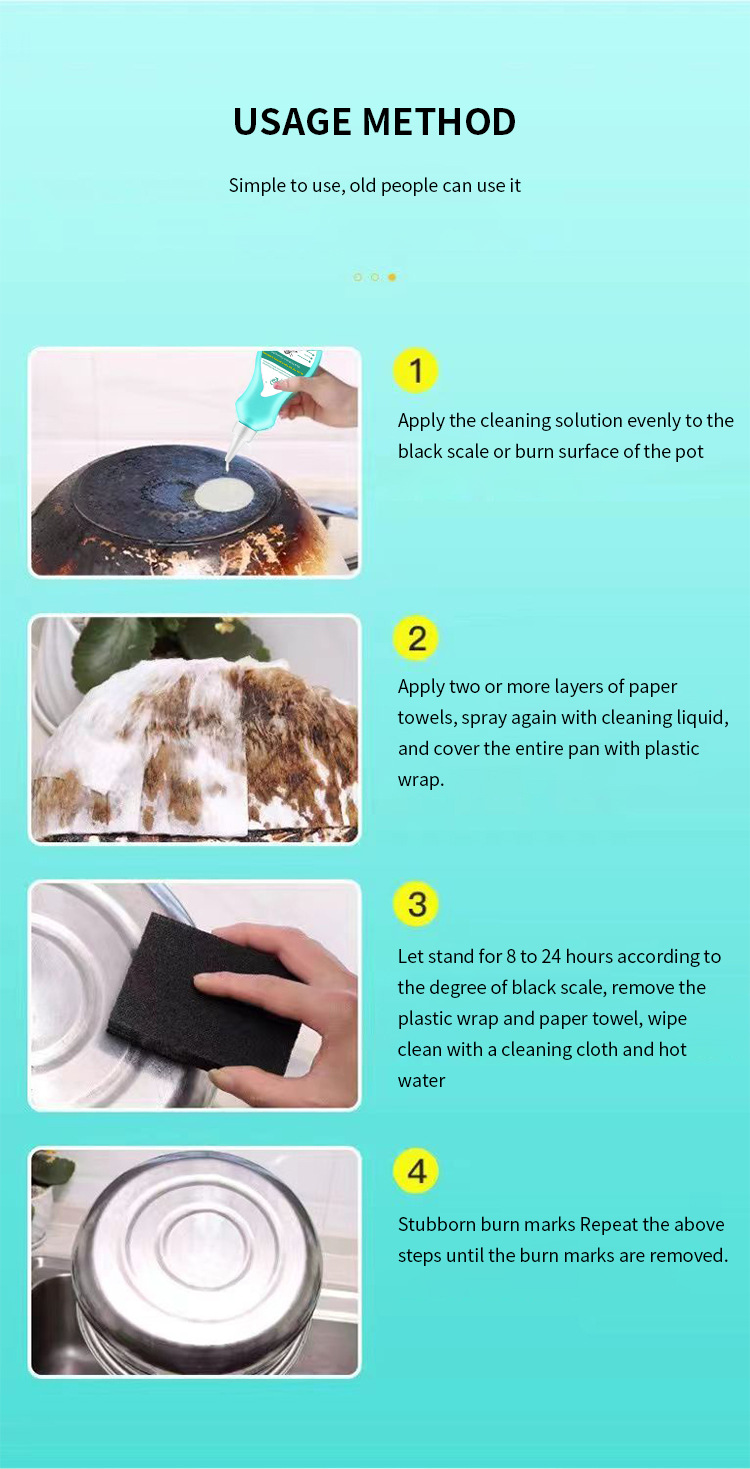 USAGE METHOD

Simple to use, old people can use it

1

Apply the cleaning solution evenly to the black scale or burn surface of the pot

2

Apply two or more layers of paper towels, spray again with cleaning liquid, and cover the entire pan with plastic wrap.

3

Let stand for 8 to 24 hours according to the degree of black scale, remove the plastic wrap and paper towel, wipe clean with a cleaning cloth and hot water

4

Stubborn burn marks Repeat the above steps until the burn marks are removed.