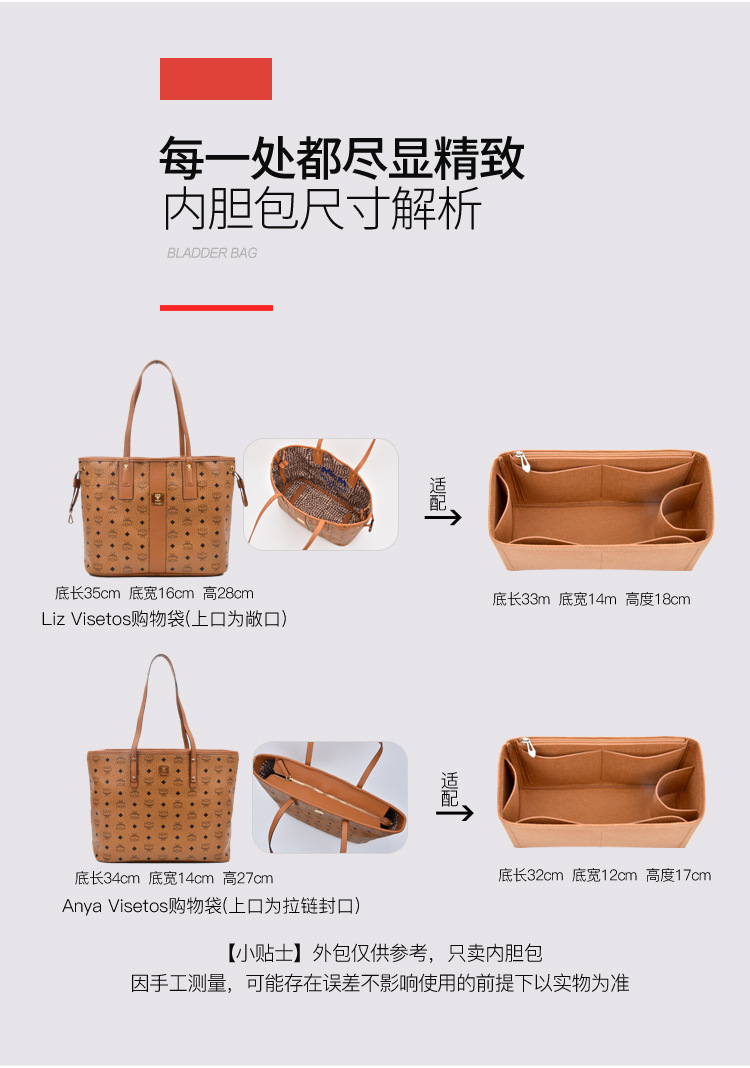 每一处都尽显精致
内胆包尺寸解析

BLADDER BAG

底长35cm 底宽16cm 高28cm
Liz Visetos购物袋(上口为敞口)

适配

底长33m 底宽14m 高度18cm

底长34cm 底宽14cm 高27cm
Anya Visetos购物袋(上口为拉链封口)

适配

底长32cm 底宽12cm 高度17cm

【小贴士】外包仅供参考，只卖内胆包
因手工测量，可能存在误差不影响使用的前提下以实物为准