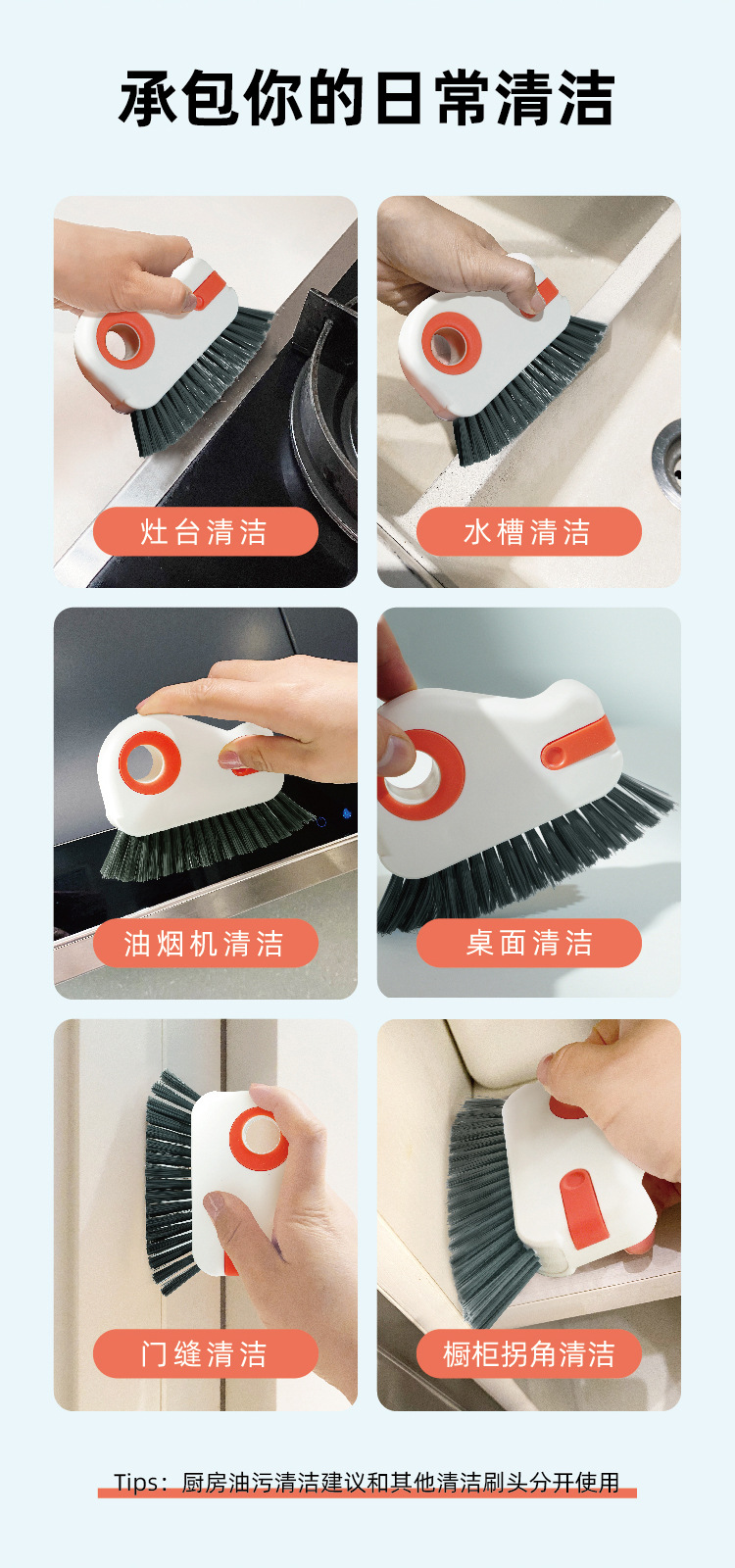 承包你的日常清洁

灶台清洁

水槽清洁

油烟机清洁

桌面清洁

门缝清洁

橱柜拐角清洁

Tips：厨房油污清洁建议和其他清洁刷头分开使用