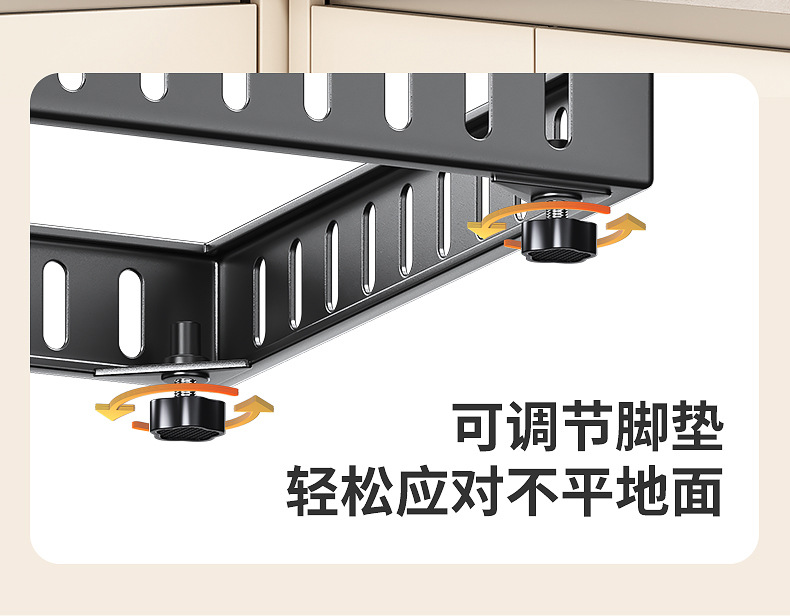 可调节脚垫
轻松应对不平地面