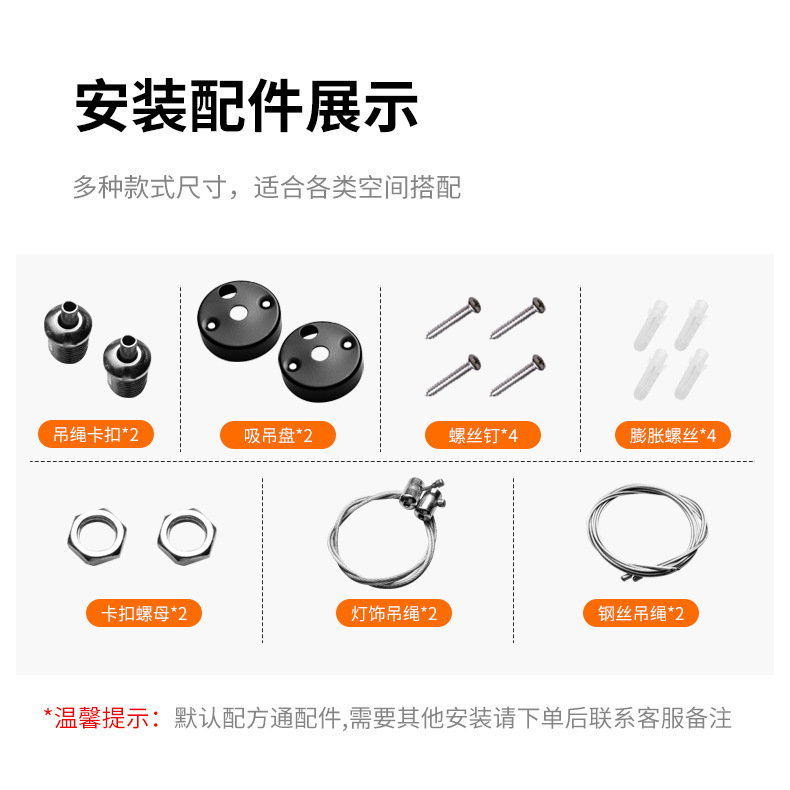 安装配件展示

多种款式尺寸，适合各类空间搭配

吊绳卡扣*2

吸吊盘*2

螺丝钉*4

膨胀螺丝*4

卡扣螺母*2

灯饰吊绳*2

钢丝吊绳*2

*温馨提示：默认配方通配件,需要其他安装请下单后联系客服备注