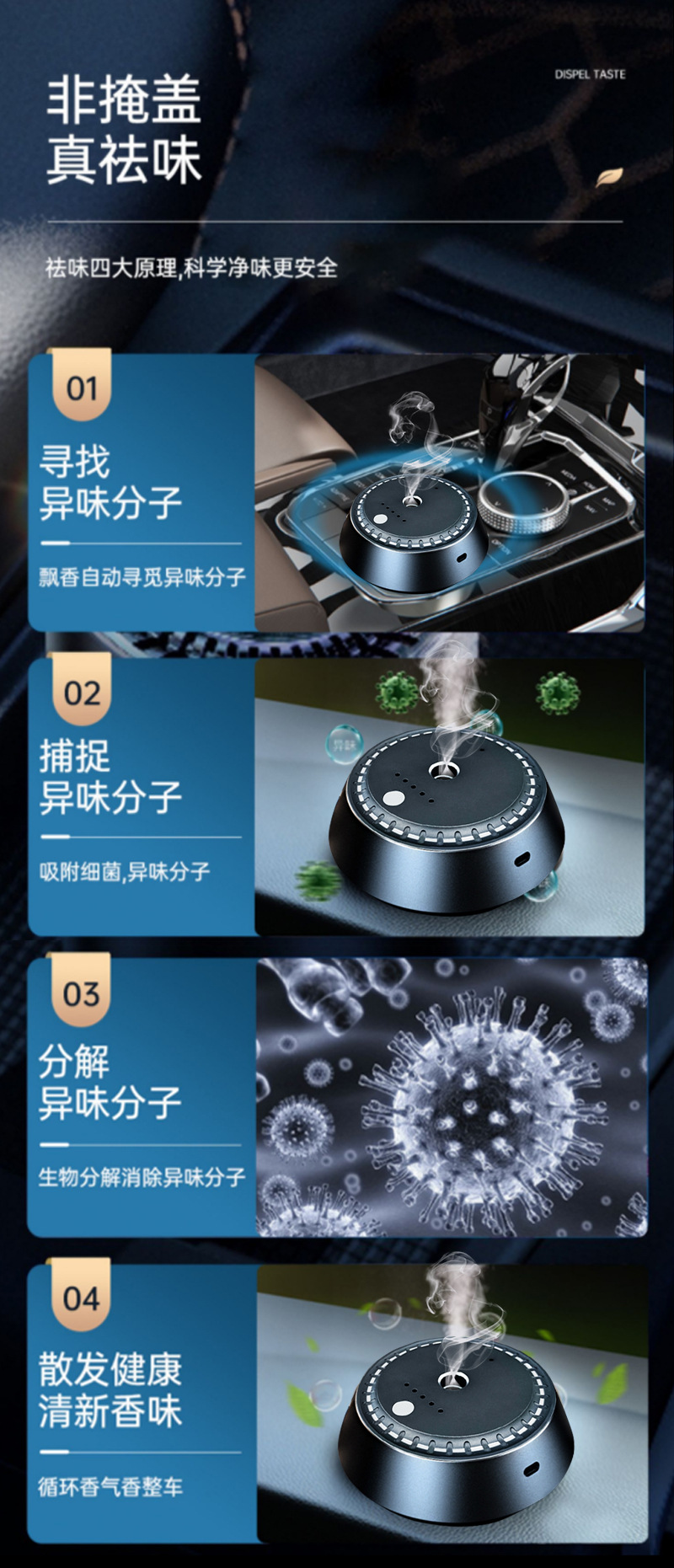 非掩盖
真祛味

DISPEL TASTE

祛味四大原理,科学净味更安全

01

寻找
异味分子

飘香自动寻觅异味分子

02

捕捉
异味分子

吸附细菌,异味分子

03

分解
异味分子

生物分解消除异味分子

04

散发健康
清新香味

循环香气香整车