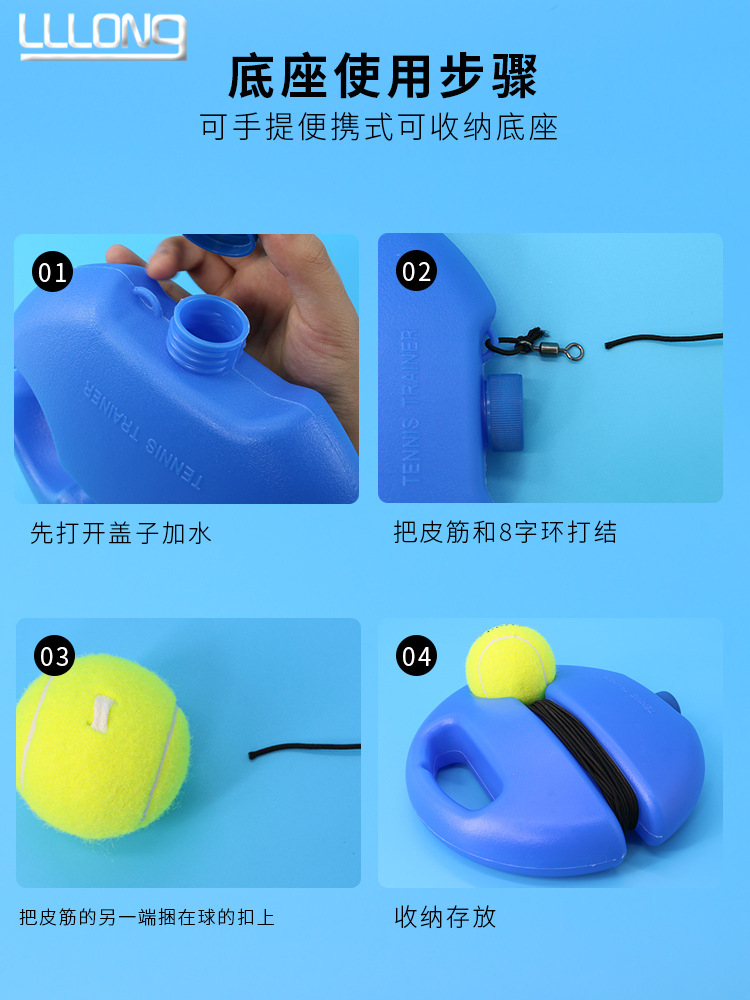 LLLONG

底座使用步骤

可手提便携式可收纳底座

01

TENNIS TRAINER

先打开盖子加水

02

TENNIS TRAINER

把皮筋和8字环打结

03

把皮筋的另一端捆在球的扣上

04

收纳存放