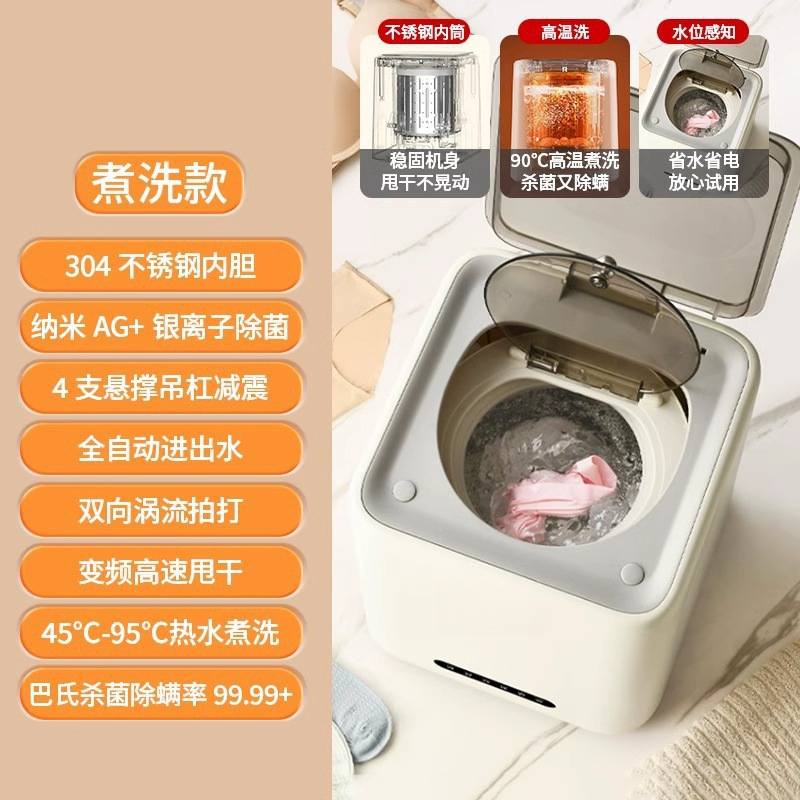 煮洗款

304 不锈钢内胆

纳米 AG+ 银离子除菌

4 支悬撑吊杠减震

全自动进出水

双向涡流拍打

变频高速甩干

45°C-95°C热水煮洗

巴氏杀菌除螨率 99.99+

不锈钢内筒

稳固机身
甩干不晃动

高温洗

90°C高温煮洗
杀菌又除螨

水位感知

省水省电
放心试用