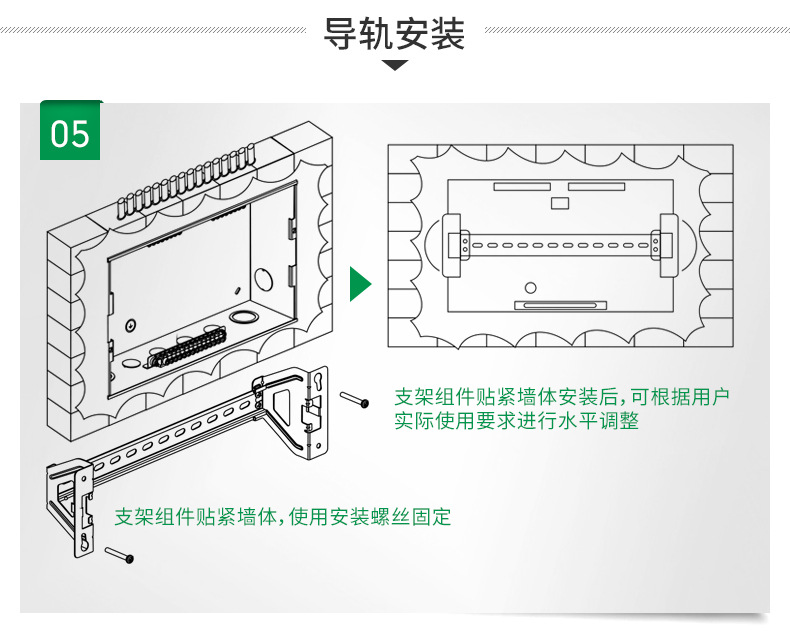 导轨安装

05

支架组件贴紧墙体安装后，可根据用户实际使用要求进行水平调整

支架组件贴紧墙体，使用安装螺丝固定