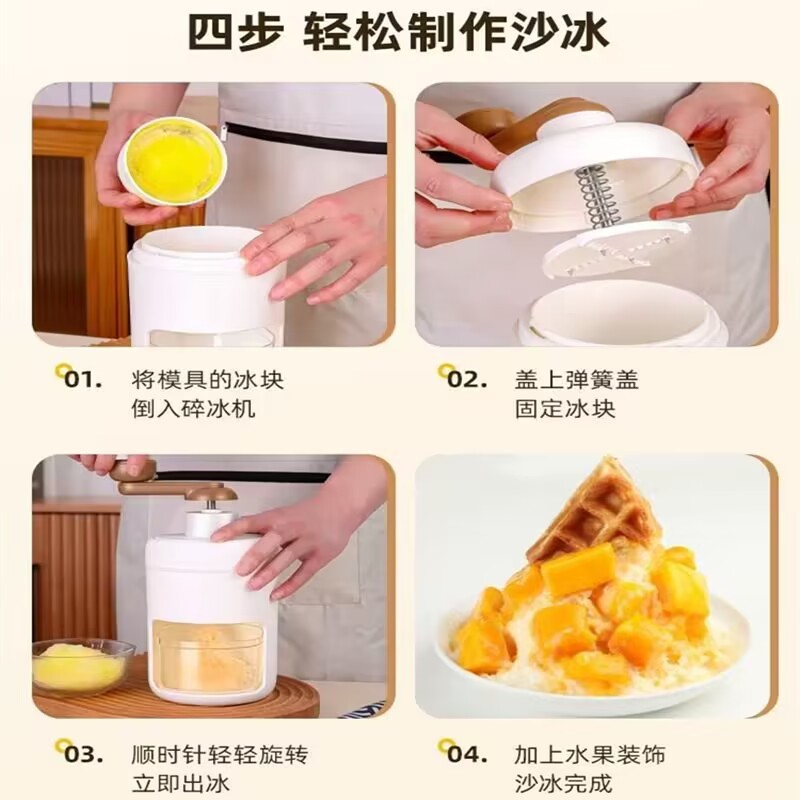 四步 轻松制作沙冰

01. 将模具的冰块倒入碎冰机

02. 盖上弹簧盖固定冰块

03. 顺时针轻轻旋转立即出冰

04. 加上水果装饰沙冰完成