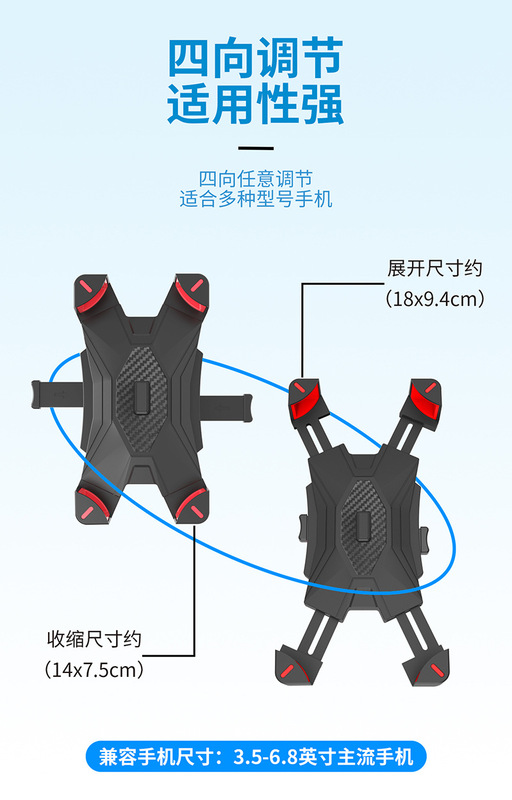 四向调节
适用性强

四向任意调节
适合多种型号手机

展开尺寸约
(18x9.4cm)

收缩尺寸约
(14x7.5cm)

兼容手机尺寸：3.5-6.8英寸主流手机