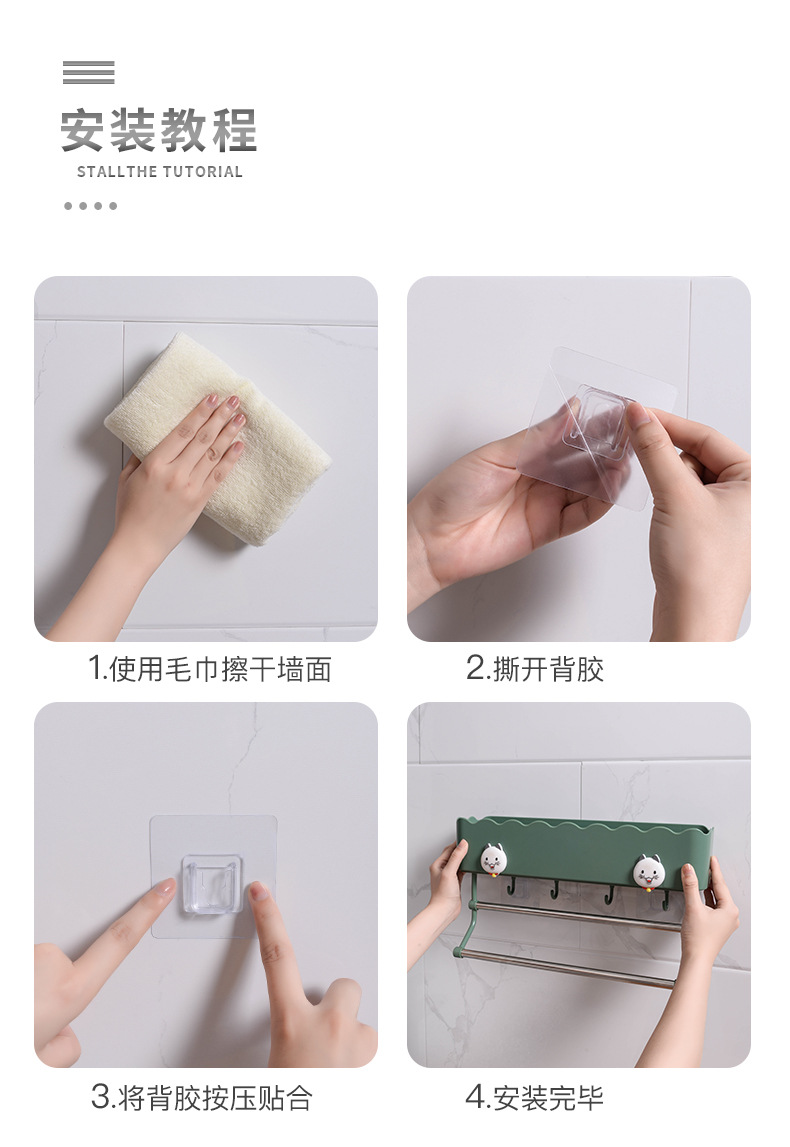 安装教程
STALLTHE TUTORIAL

1.使用毛巾擦干墙面

2.撕开背胶

3.将背胶按压贴合

4.安装完毕