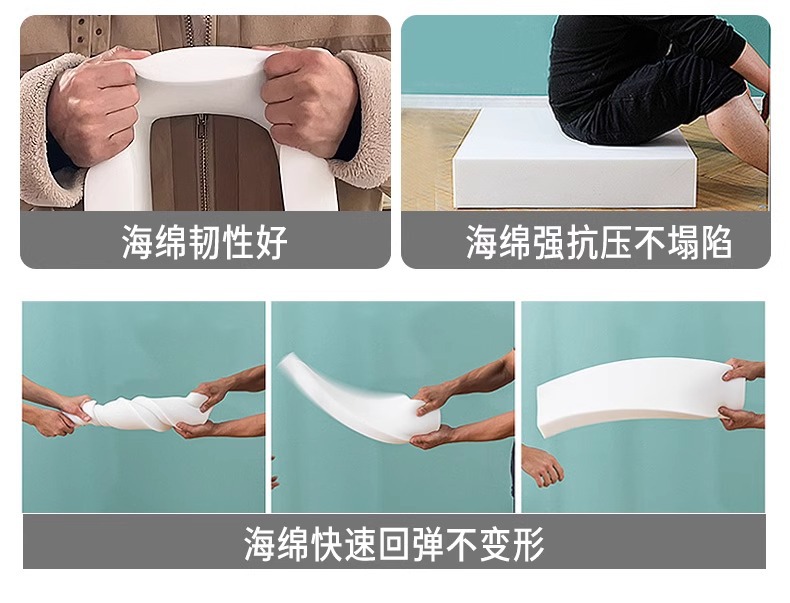 海绵韧性好

海绵强抗压不塌陷

海绵快速回弹不变形