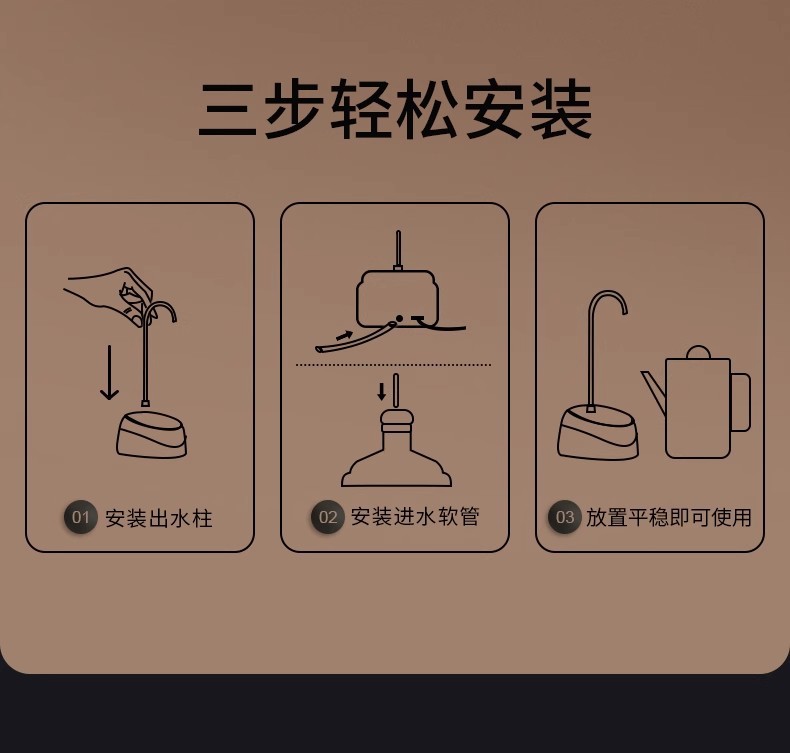 三步轻松安装

01 安装出水柱

02 安装进水软管

03 放置平稳即可使用