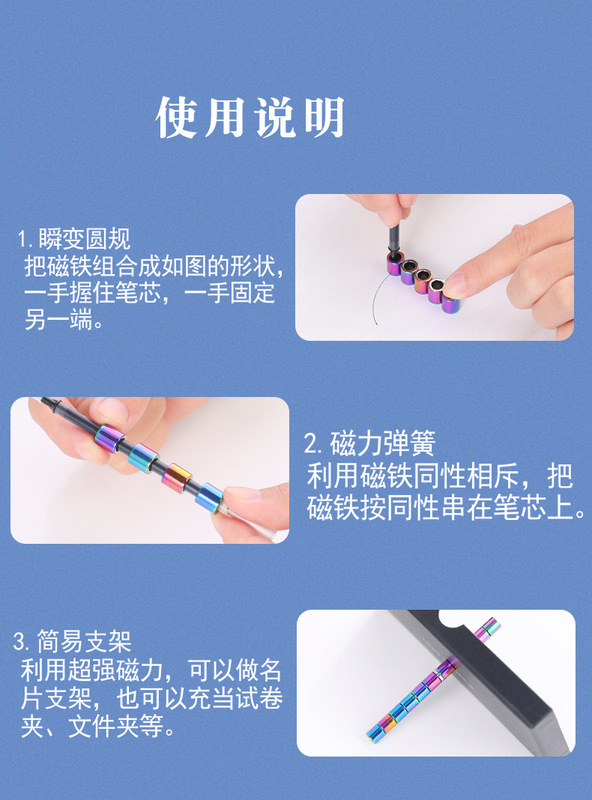 使用说明

1. 瞬变圆规
把磁铁组合成如图的形状，一手握住笔芯，一手固定另一端。

2. 磁力弹簧
利用磁铁同性相斥，把磁铁按同性串在笔芯上。

3. 简易支架
利用超强磁力，可以做名片支架，也可以充当试卷夹、文件夹等。