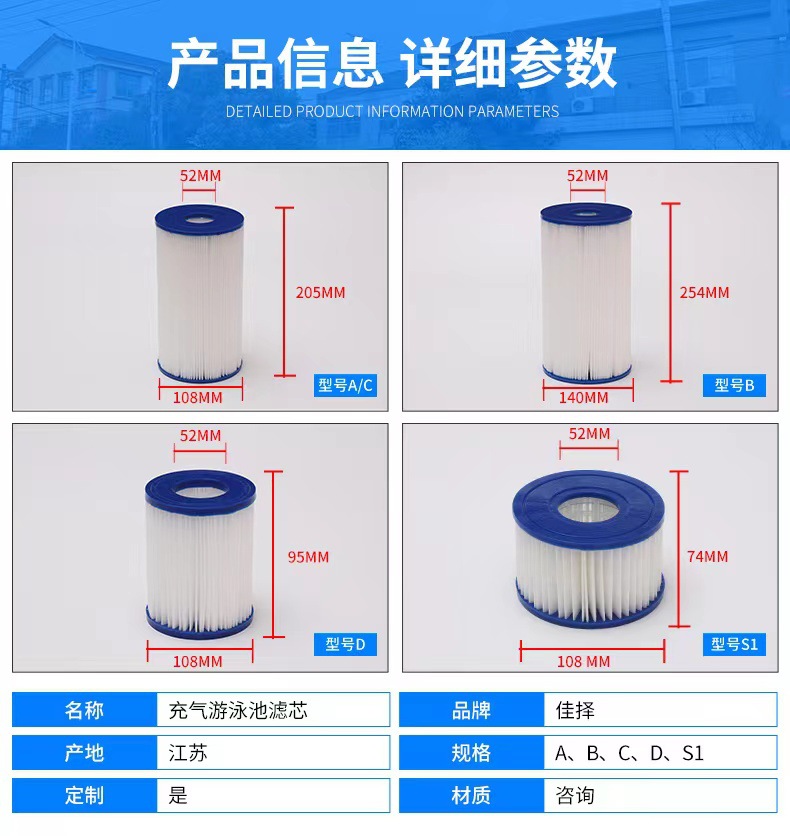 产品信息 详细参数
DETAILED PRODUCT INFORMATION PARAMETERS

52MM
205MM
108MM
型号A/C

52MM
254MM
140MM
型号B

52MM
95MM
108MM
型号D

52MM
74MM
108 MM
型号S1

| 名称 | 充气游泳池滤芯 |
|---|---|
| 产地 | 江苏 |
| 定制 | 是 |

| 品牌 | 佳择 |
|---|---|
| 规格 | A、B、C、D、S1 |
| 材质 | 咨询 |