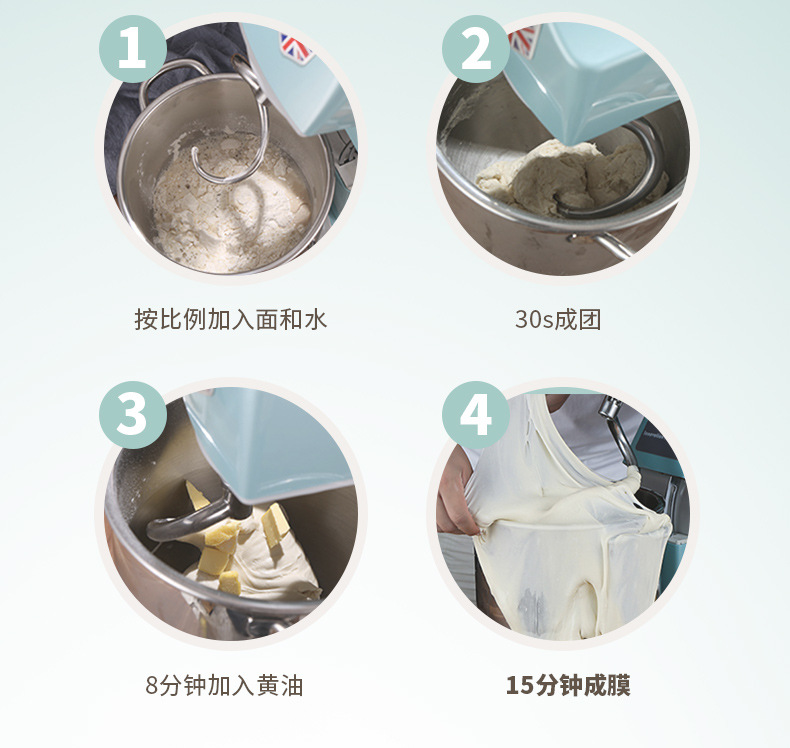 1

按比例加入面和水

2

30s成团

3

8分钟加入黄油

4

15分钟成膜