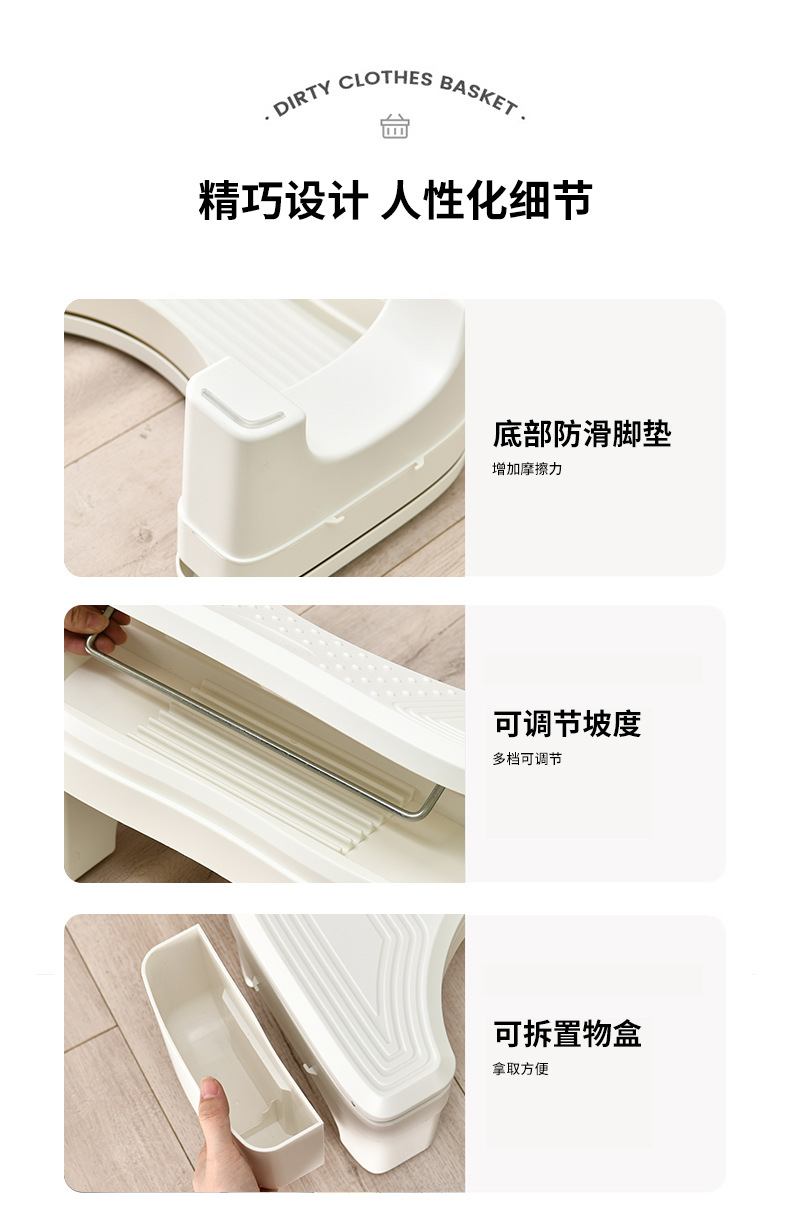 · DIRTY CLOTHES BASKET ·

精巧设计 人性化细节

底部防滑脚垫

增加摩擦力

可调节坡度

多档可调节

可拆置物盒

拿取方便