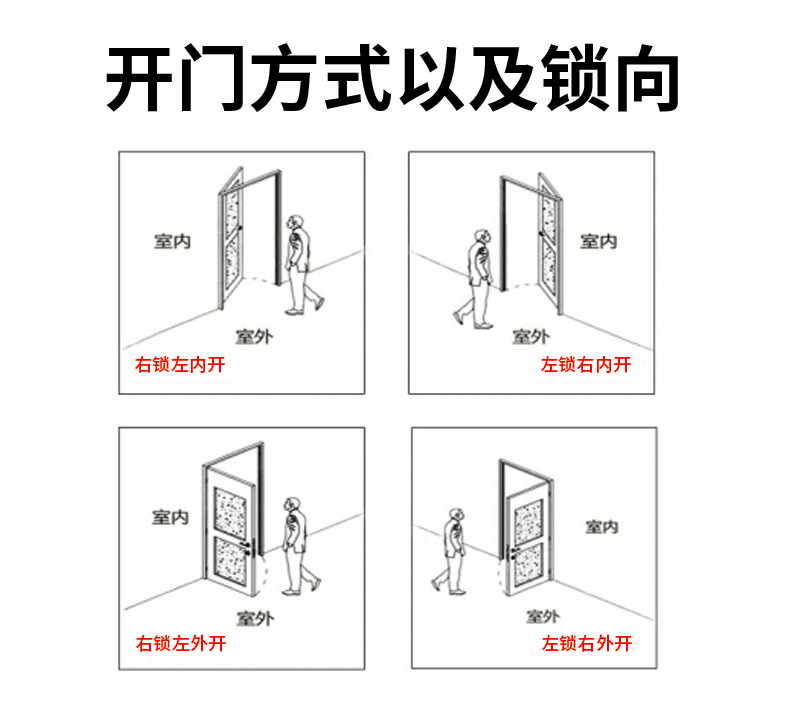 开门方式以及锁向

室内
室外
右锁左内开

室内
室外
左锁右内开

室内
室外
右锁左外开

室内
室外
左锁右外开