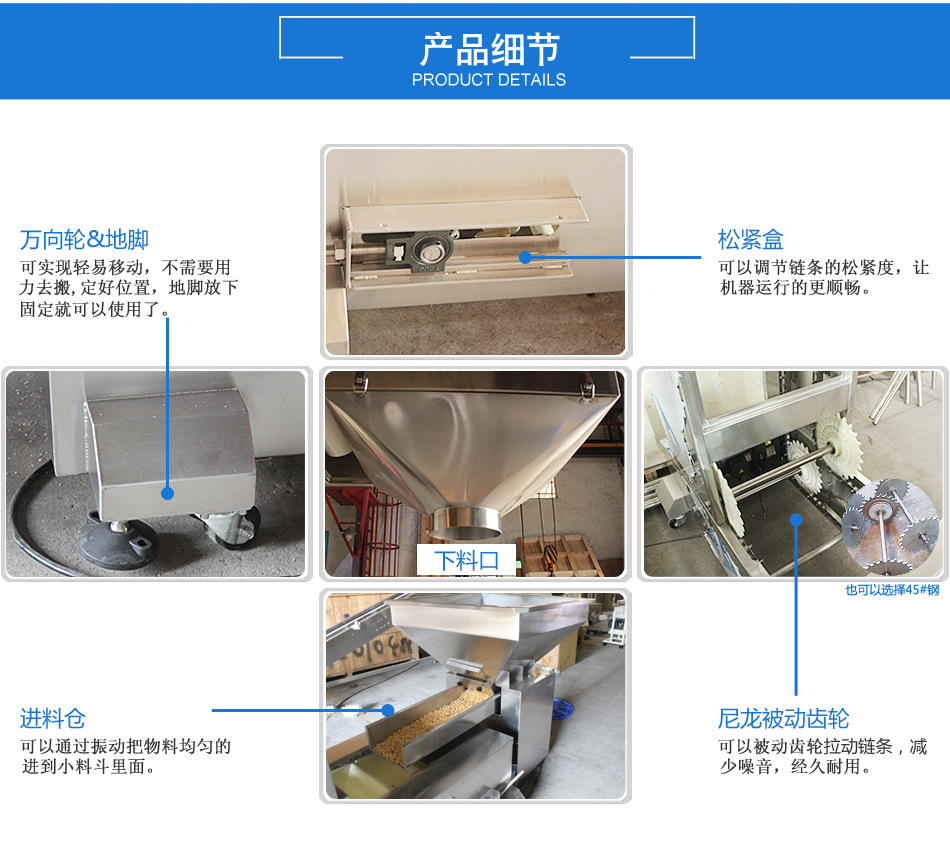 产品细节
PRODUCT DETAILS

万向轮&地脚
可实现轻易移动，不需要用力去搬，定好位置，地脚放下固定就可以使用了。

松紧盒
可以调节链条的松紧度，让机器运行的更顺畅。

下料口

也可以选择45#钢

进料仓
可以通过振动把物料均匀的进到小料斗里面。

尼龙被动齿轮
可以被动齿轮拉动链条，减少噪音，经久耐用。