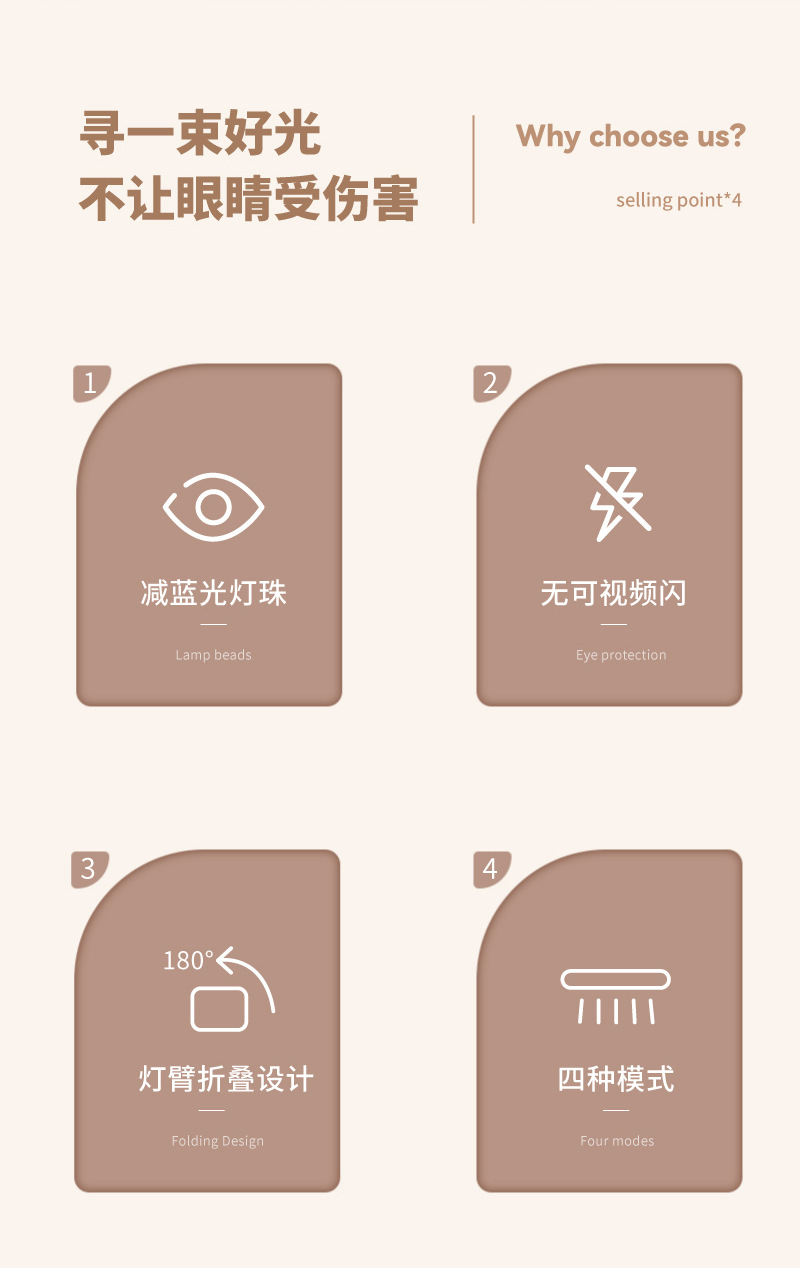 寻一束好光
不让眼睛受伤害

Why choose us?

selling point*4

1

减蓝光灯珠

Lamp beads

2

无可视频闪

Eye protection

3

180°

灯臂折叠设计

Folding Design

4

四种模式

Four modes