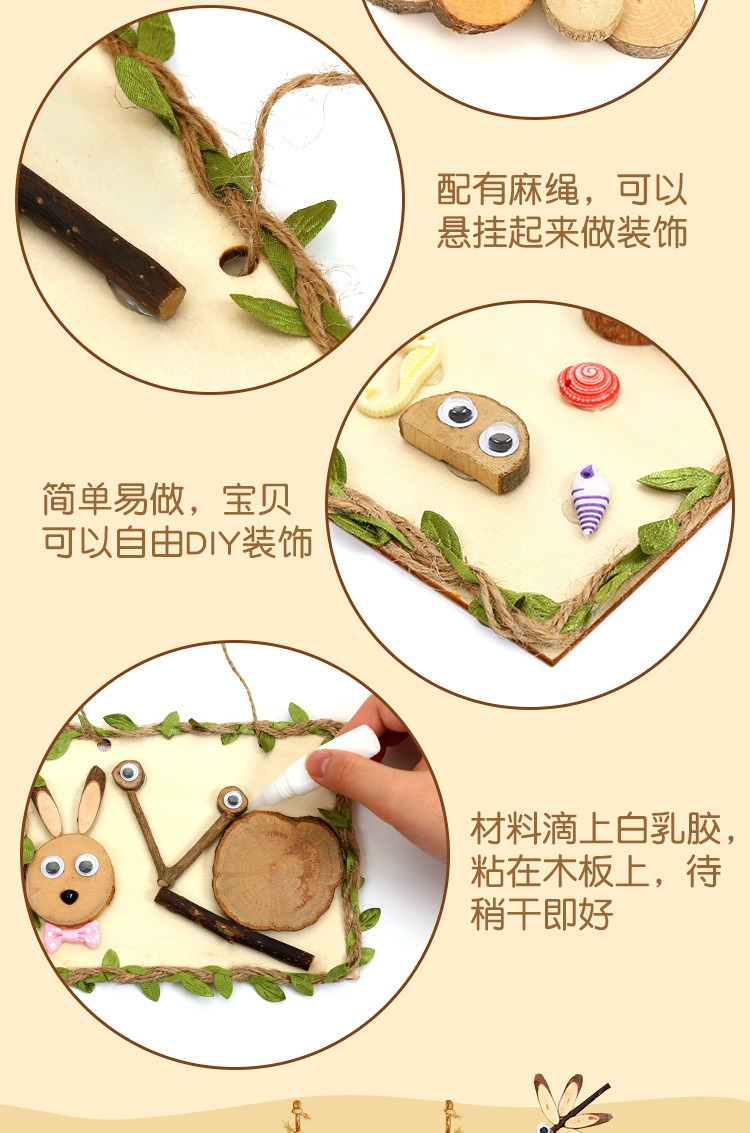 配有麻绳，可以悬挂起来做装饰

简单易做，宝贝可以自由DIY装饰

材料滴上白乳胶，粘在木板上，待稍干即好