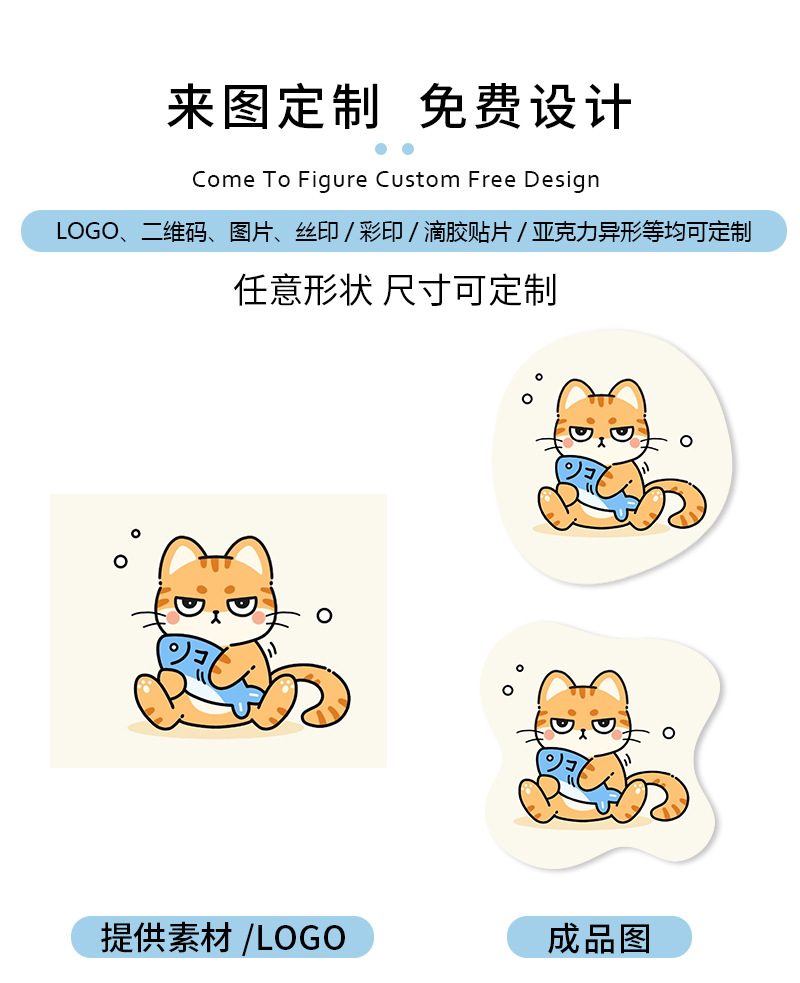 来图定制 免费设计

Come To Figure Custom Free Design

LOGO、二维码、图片、丝印 / 彩印 / 滴胶贴片 / 亚克力异形等均可定制

任意形状 尺寸可定制

提供素材 /LOGO

成品图