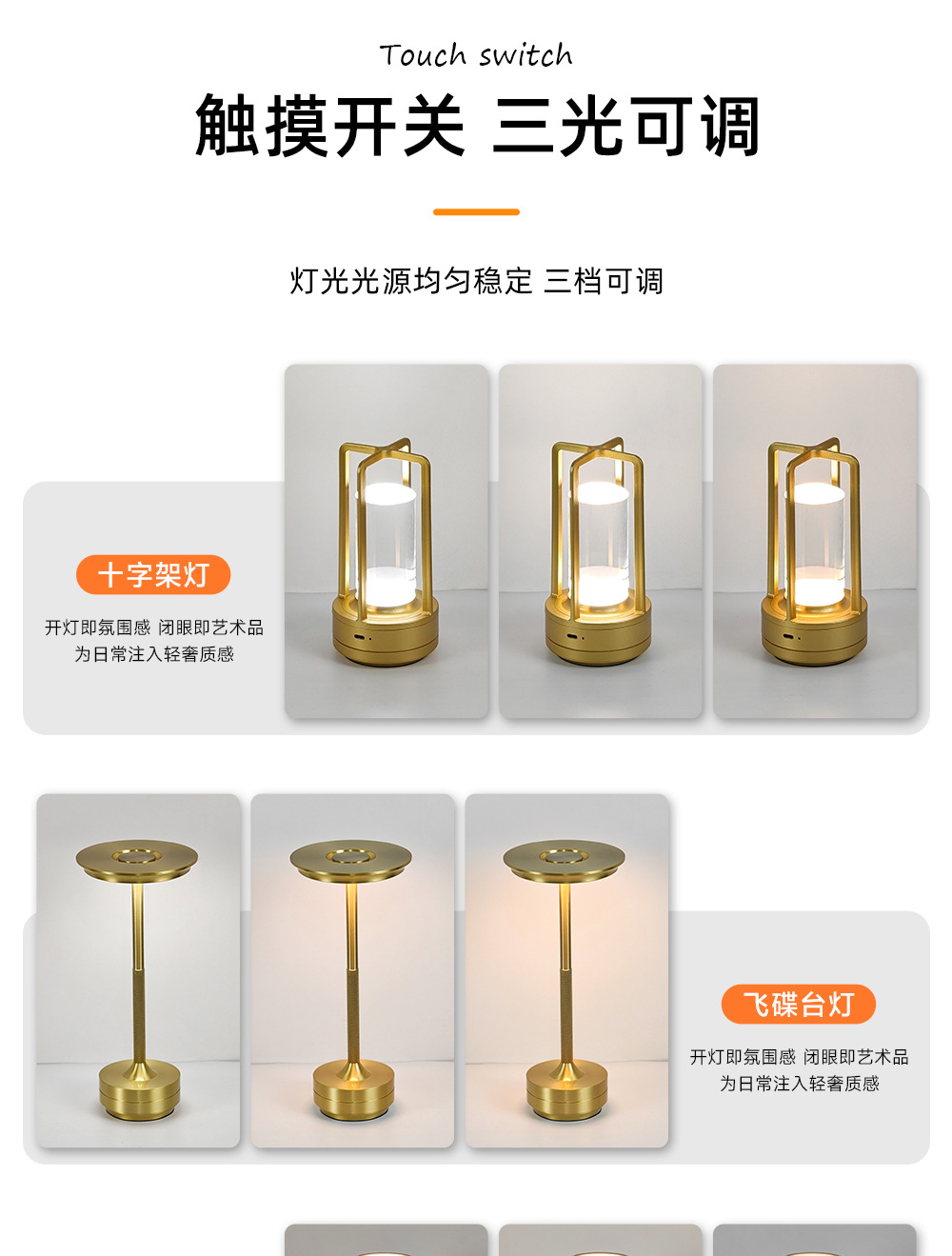 Touch switch
触摸开关 三光可调

灯光光源均匀稳定 三档可调

十字架灯
开灯即氛围感 闭眼即艺术品
为日常注入轻奢质感

飞碟台灯
开灯即氛围感 闭眼即艺术品
为日常注入轻奢质感