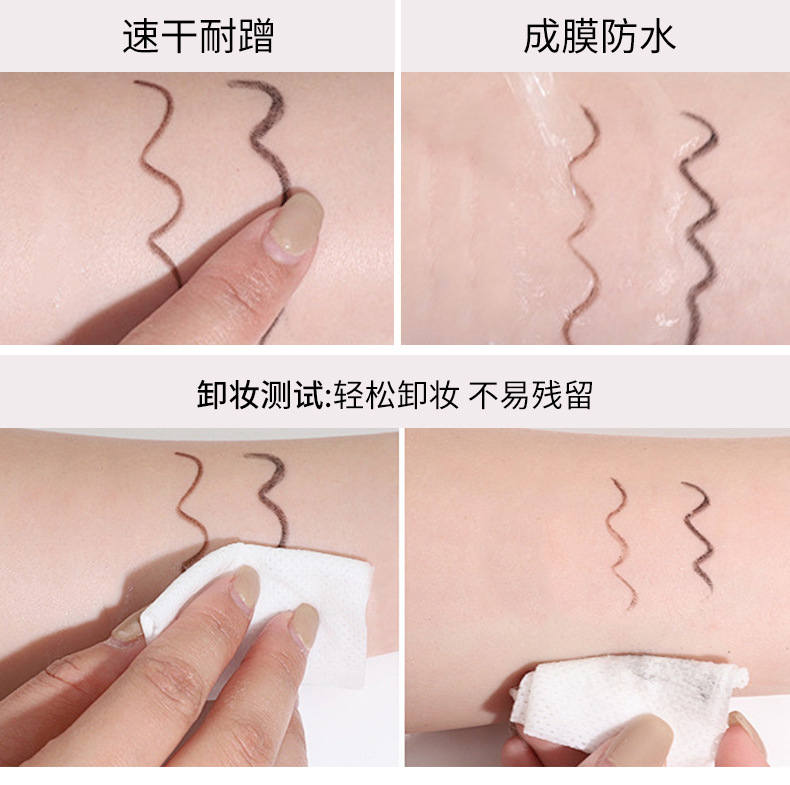 速干耐蹭

成膜防水

卸妆测试:轻松卸妆 不易残留