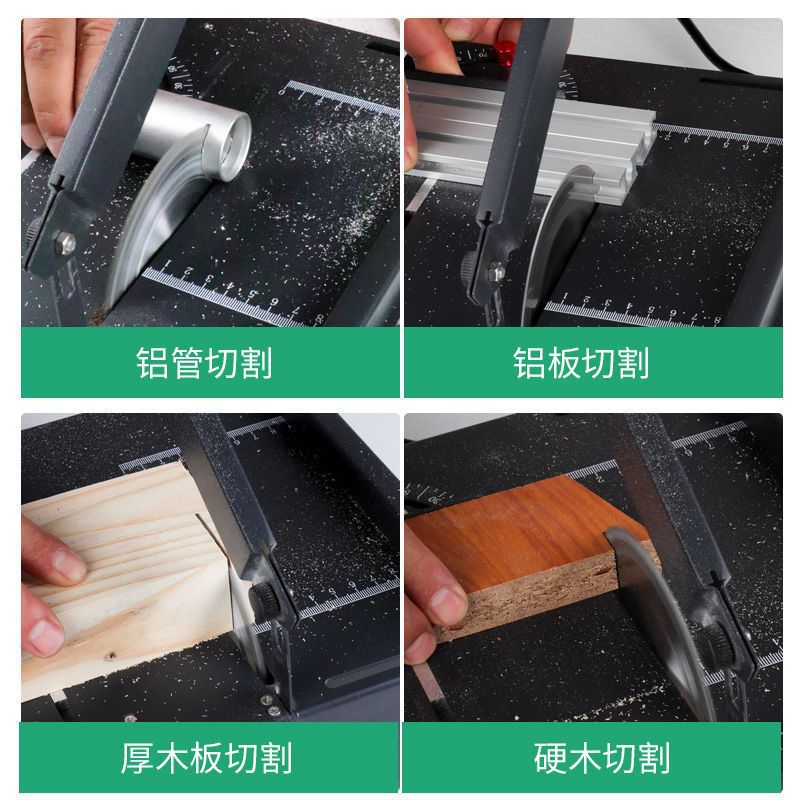 铝管切割

铝板切割

厚木板切割

硬木切割