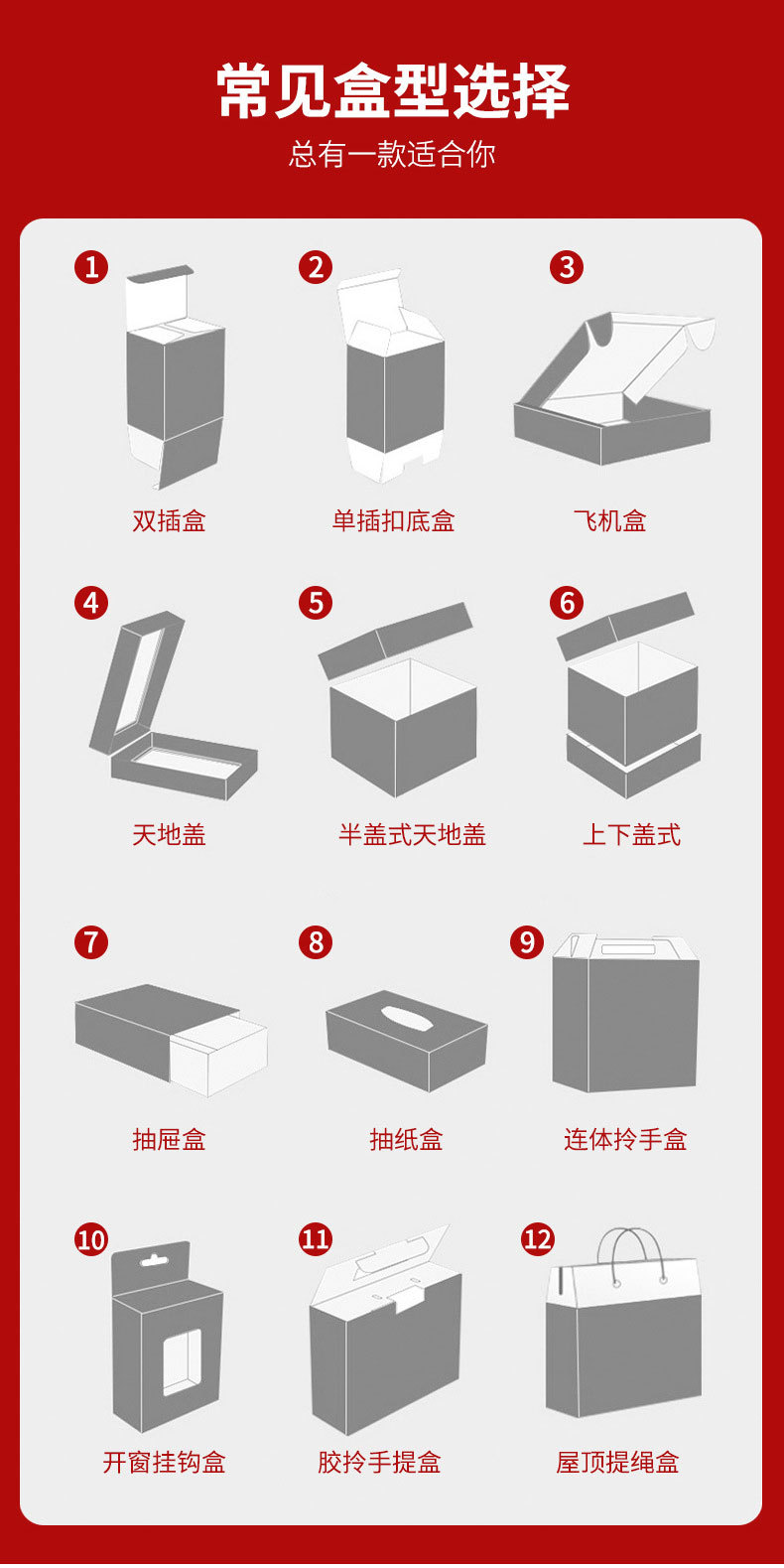 常见盒型选择
总有一款适合你

1
双插盒

2
单插扣底盒

3
飞机盒

4
天地盖

5
半盖式天地盖

6
上下盖式

7
抽屉盒

8
抽纸盒

9
连体拎手盒

10
开窗挂钩盒

11
胶拎手提盒

12
屋顶提绳盒