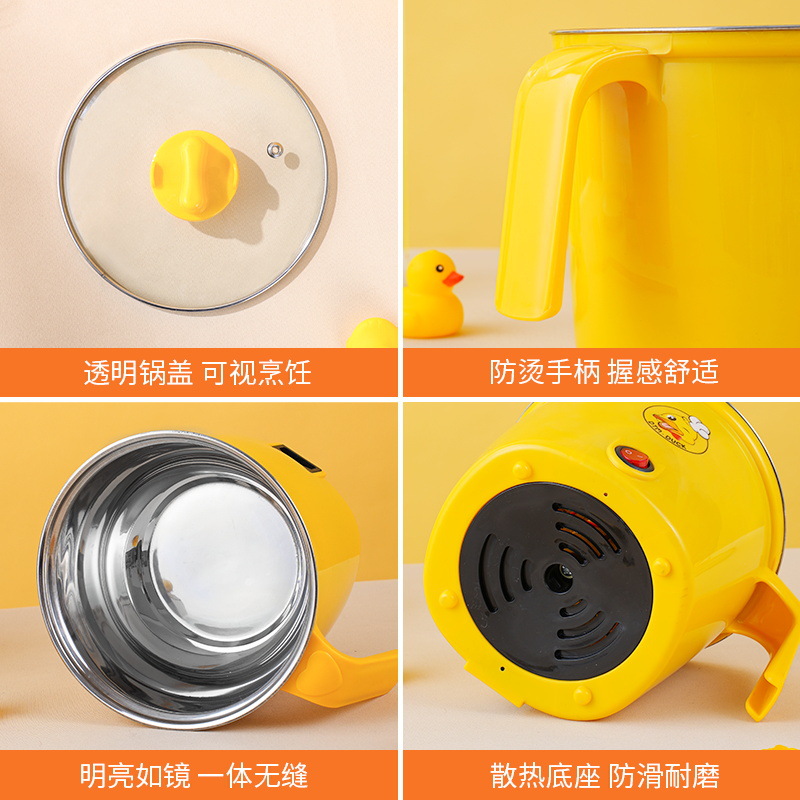 透明锅盖 可视烹饪

防烫手柄 握感舒适

明亮如镜 一体无缝

散热底座 防滑耐磨