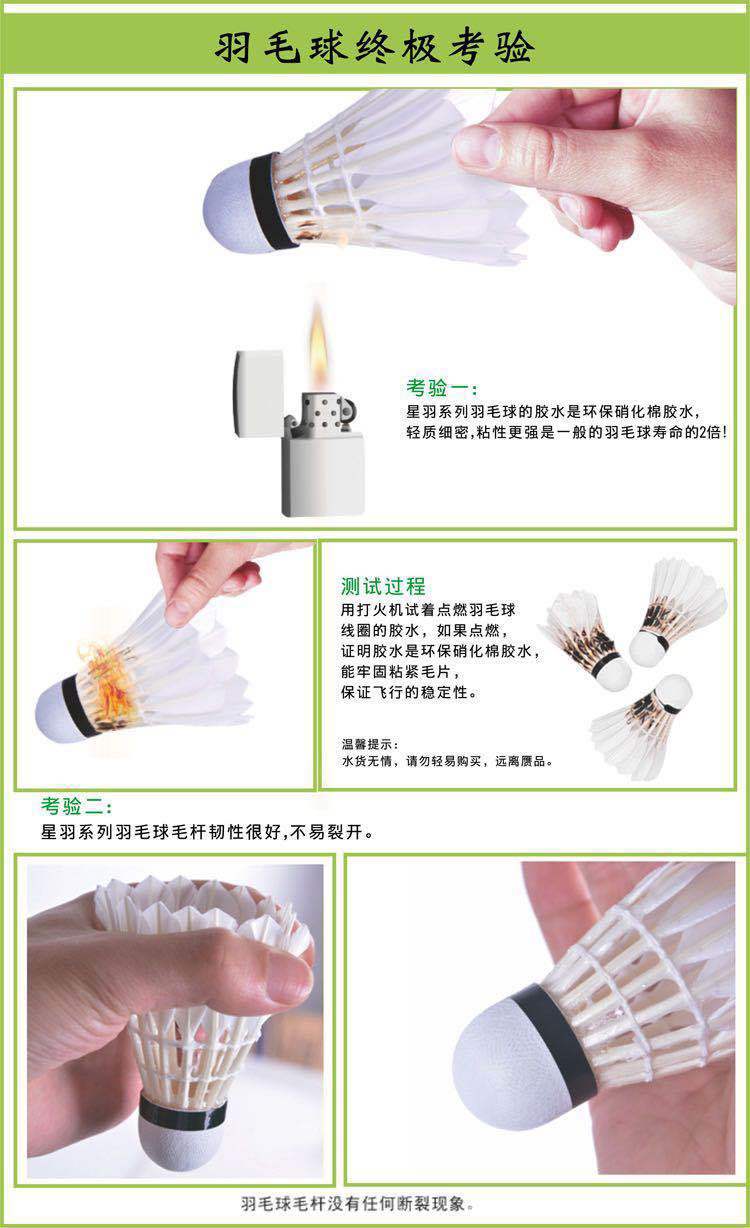 羽毛球终极考验

考验一：
星羽系列羽毛球的胶水是环保硝化棉胶水，轻质细密，粘性更强是一般的羽毛球寿命的2倍！

测试过程
用打火机试着点燃羽毛球线圈的胶水，如果点燃，证明胶水是环保硝化棉胶水，能牢固粘紧毛片，保证飞行的稳定性。

温馨提示：
水货无情，请勿轻易购买，远离赝品。

考验二：
星羽系列羽毛球毛杆韧性很好，不易裂开。

羽毛球毛杆没有任何断裂现象。