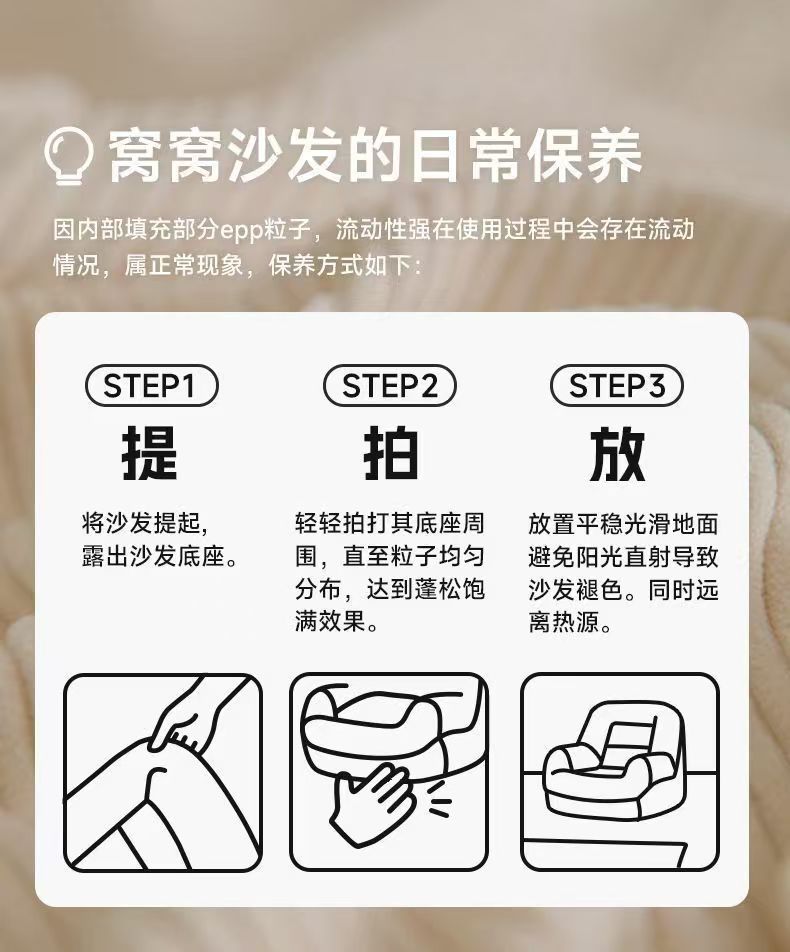 窝窝沙发的日常保养

因内部填充部分epp粒子，流动性强在使用过程中会存在流动情况，属正常现象，保养方式如下：

STEP1
提
将沙发提起，露出沙发底座。

STEP2
拍
轻轻拍打其底座周围，直至粒子均匀分布，达到蓬松饱满效果。

STEP3
放
放置平稳光滑地面避免阳光直射导致沙发褪色。同时远离热源。