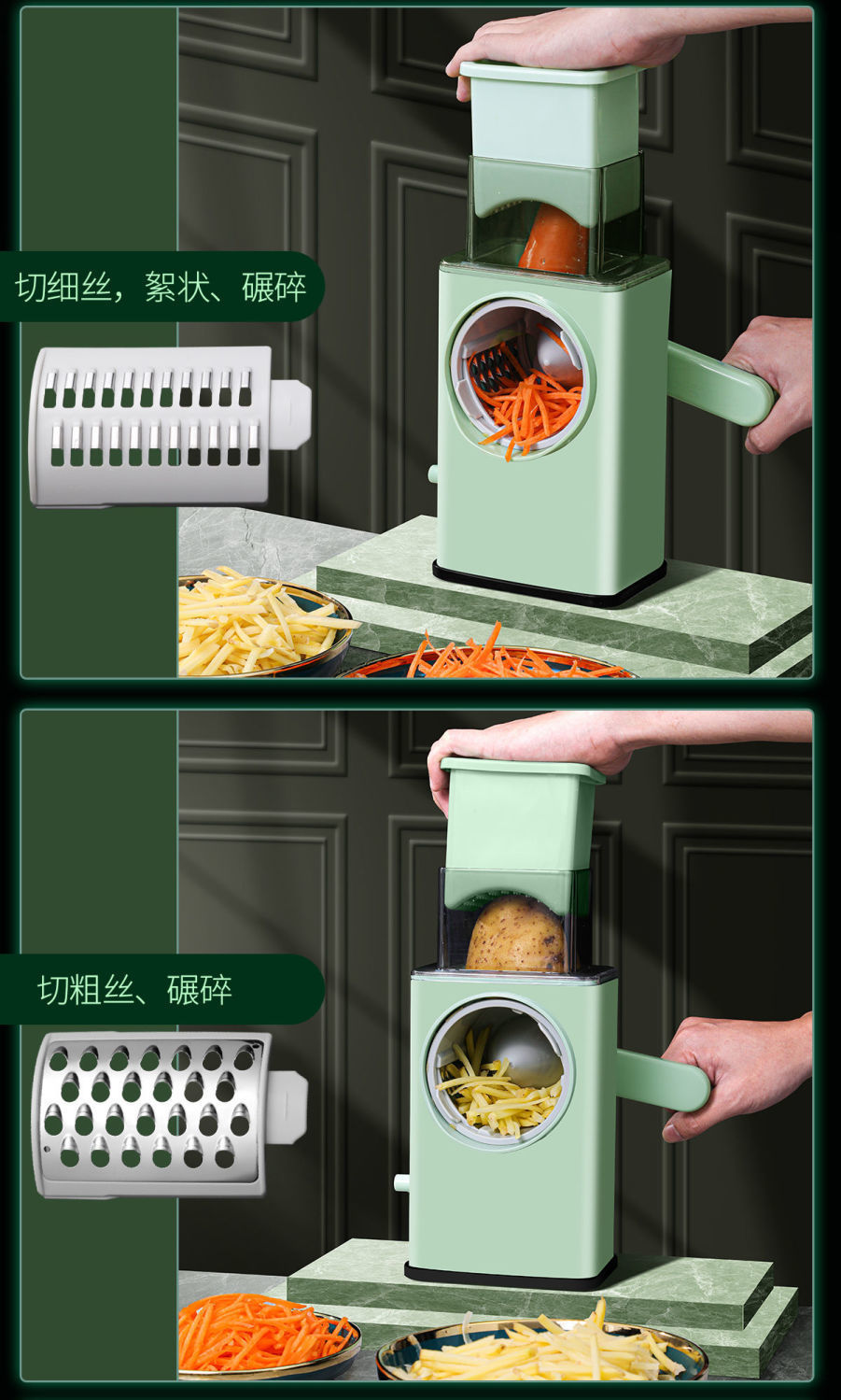 切细丝，絮状、碾碎

切粗丝、碾碎